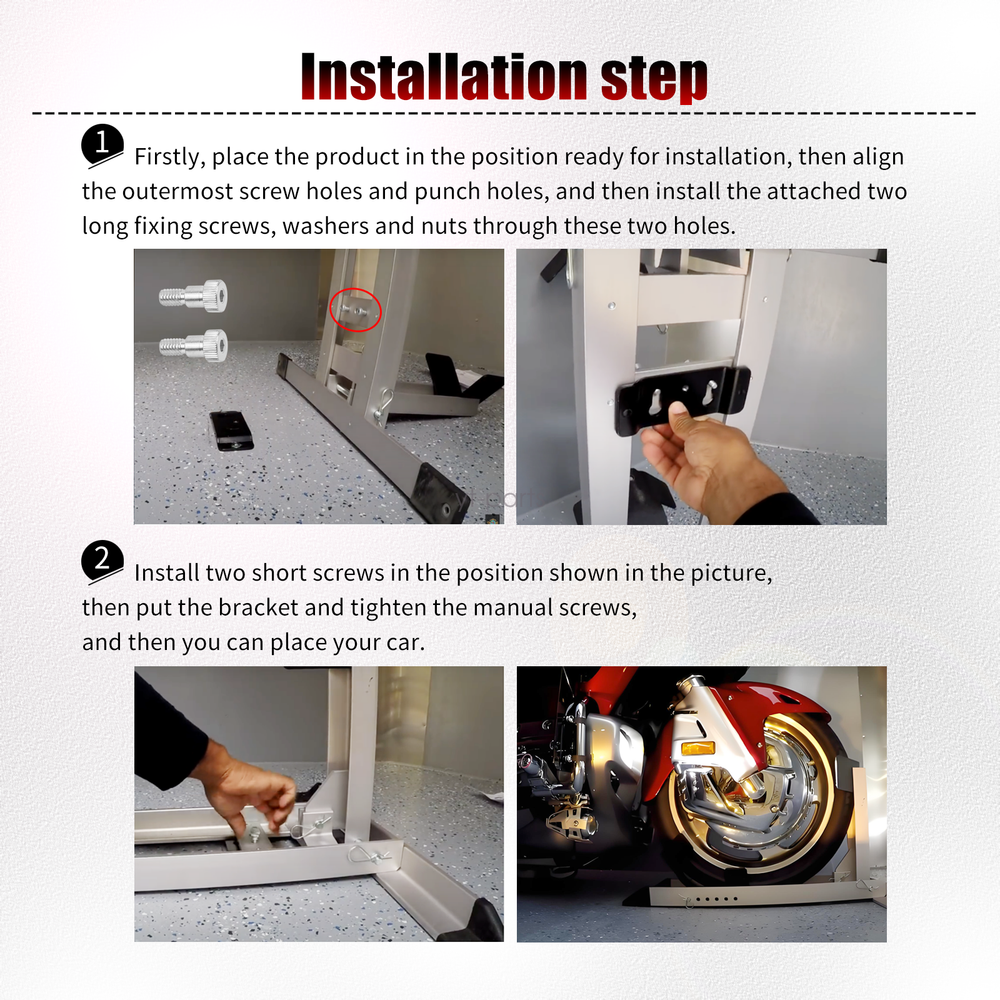 Installation step

1 Firstly, place the product in the position ready for installation, then align the outermost screw holes and punch holes, and then install the attached two long fixing screws, washers and nuts through these two holes.

2 Install two short screws in the position shown in the picture, then put the bracket and tighten the manual screws, and then you can place your car.