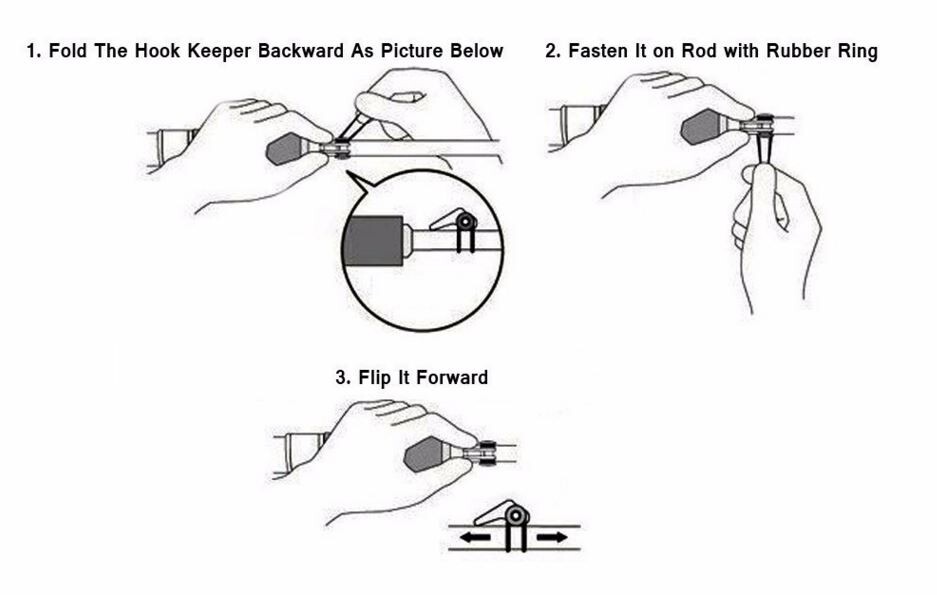 1. Fold The Hook Keeper Backward As Picture Below

2. Fasten It on Rod with Rubber Ring

3. Flip It Forward