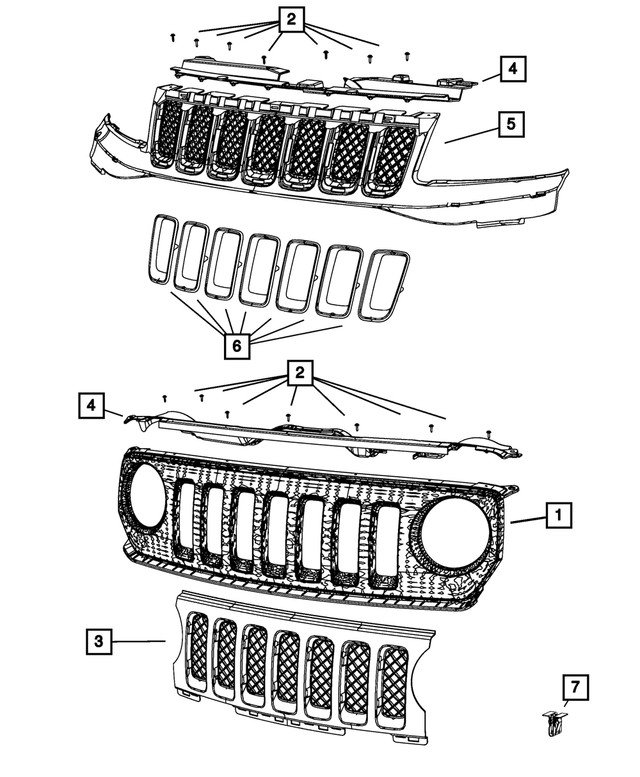 2
4
5
6
2
4
1
3
7