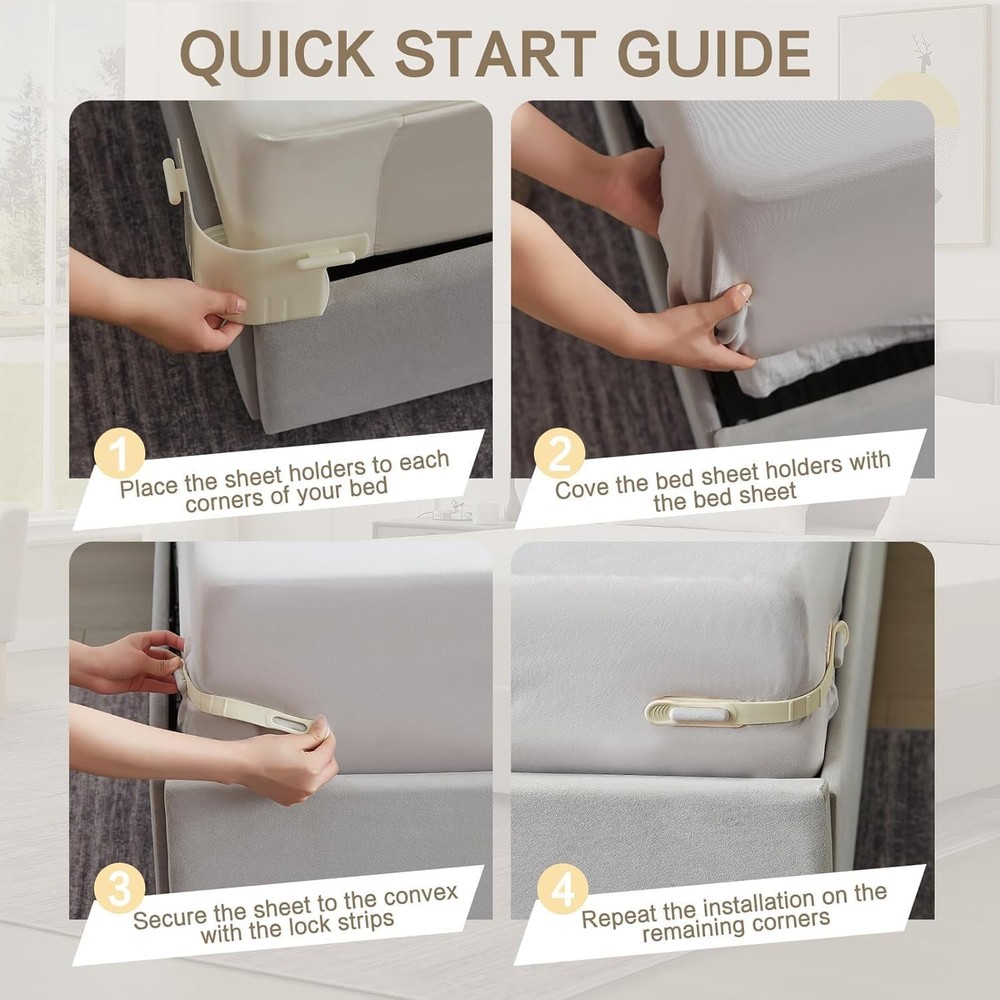 QUICK START GUIDE

1
Place the sheet holders to each corners of your bed

2
Cove the bed sheet holders with the bed sheet

3
Secure the sheet to the convex with the lock strips

4
Repeat the installation on the remaining corners