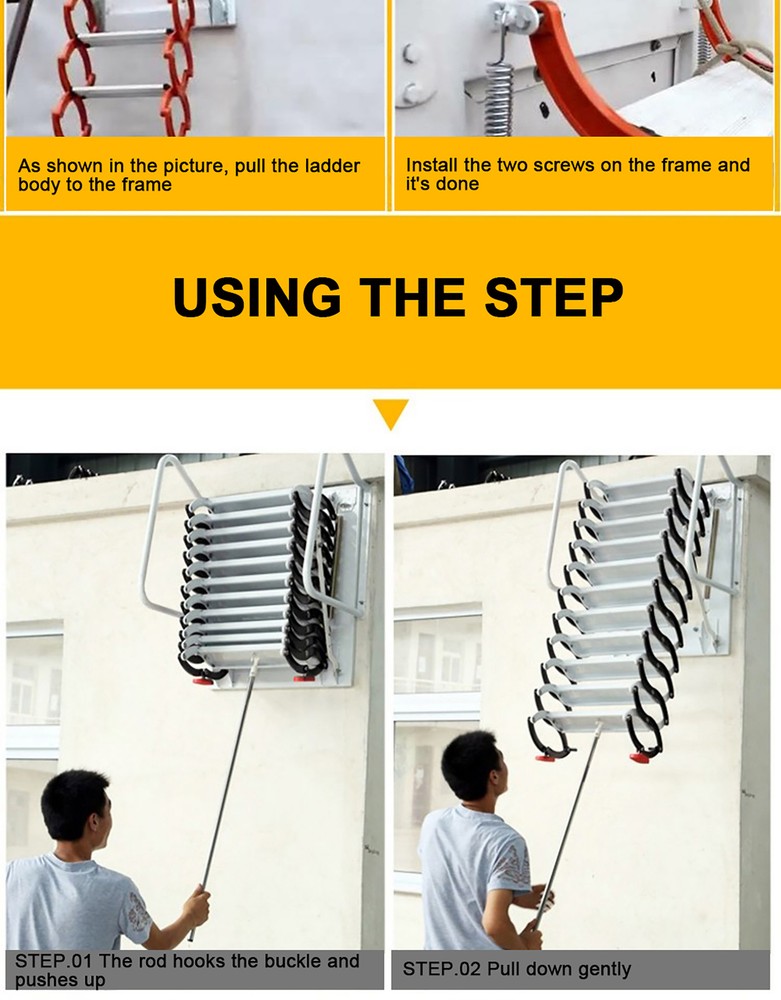 As shown in the picture, pull the ladder body to the frame

Install the two screws on the frame and it's done

USING THE STEP

STEP.01 The rod hooks the buckle and pushes up

STEP.02 Pull down gently