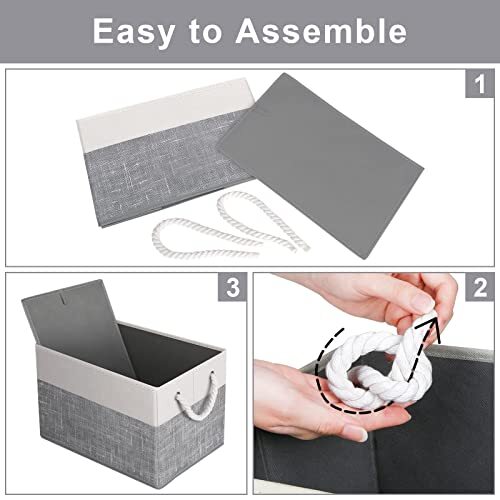 Easy to Assemble

1

3

2