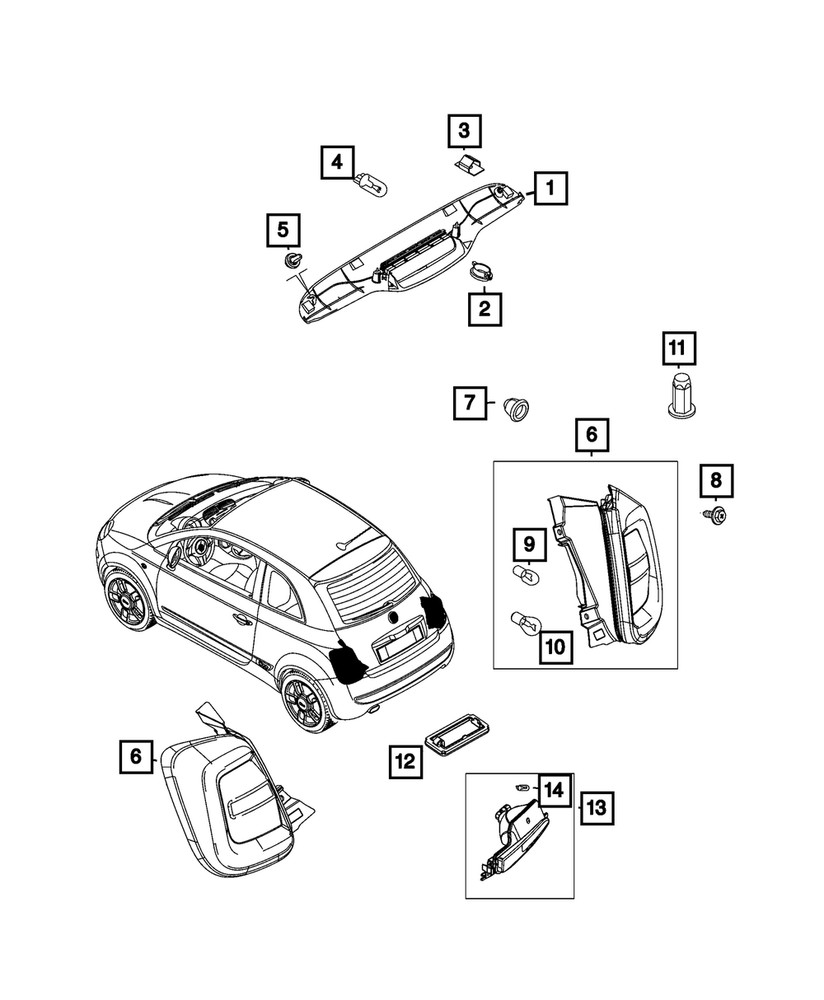 3
4
1
5
2
11
7
6
8
9
10
6
12
14
13