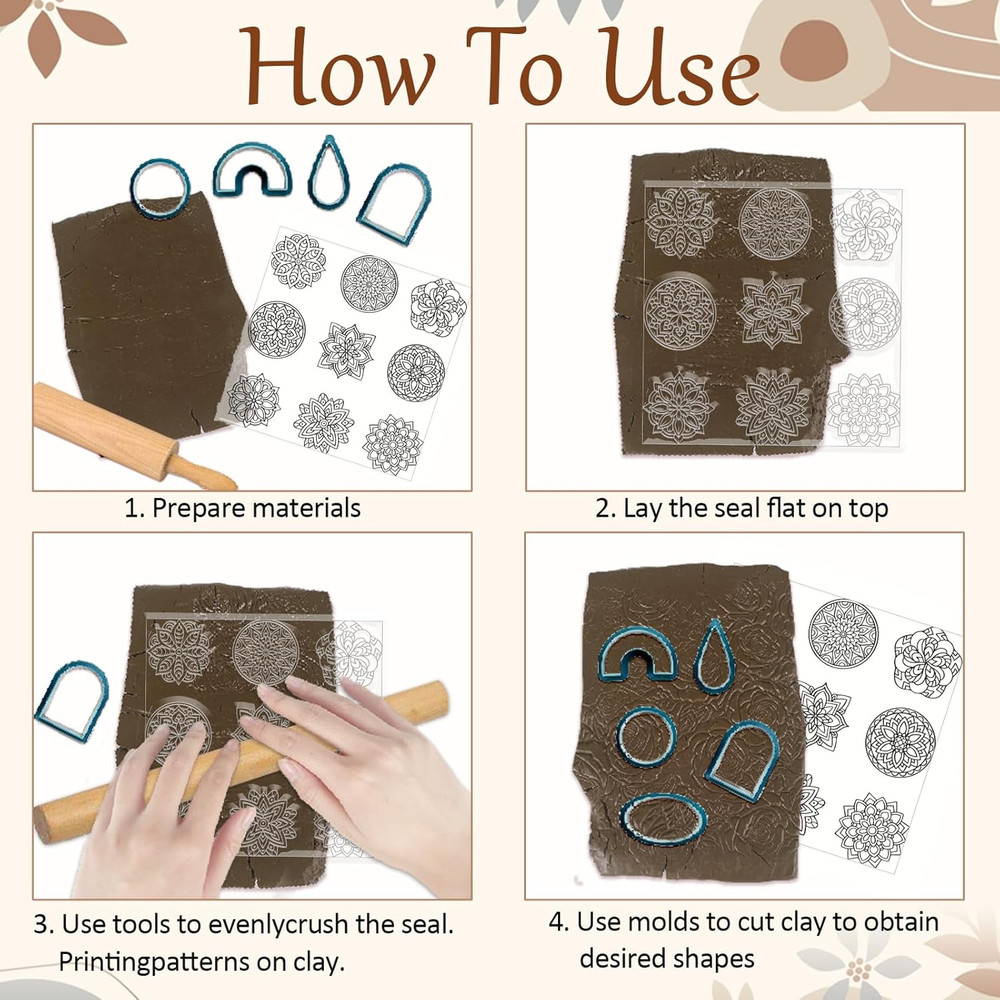 How To Use

1. Prepare materials

2. Lay the seal flat on top

3. Use tools to evenlycrush the seal. Printingpatterns on clay.

4. Use molds to cut clay to obtain desired shapes