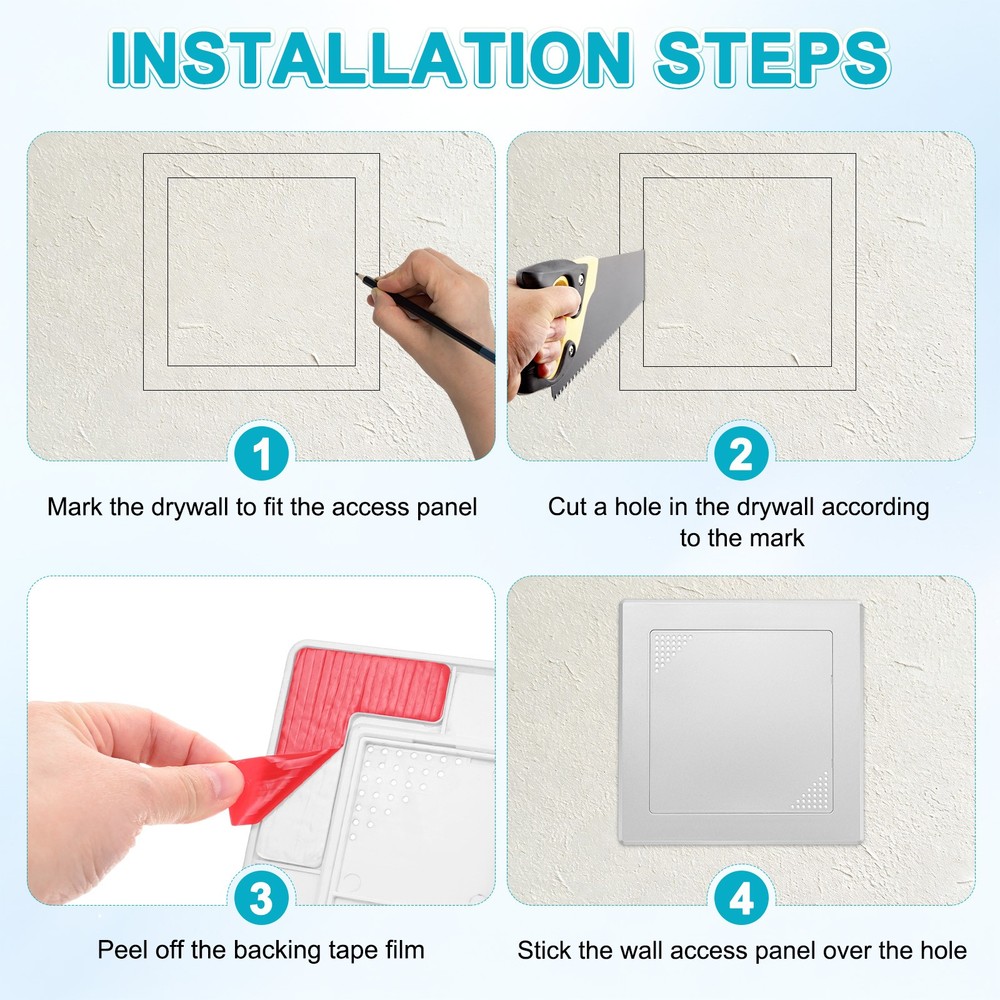 INSTALLATION STEPS

1

Mark the drywall to fit the access panel

2

Cut a hole in the drywall according to the mark

3

Peel off the backing tape film

4

Stick the wall access panel over the hole