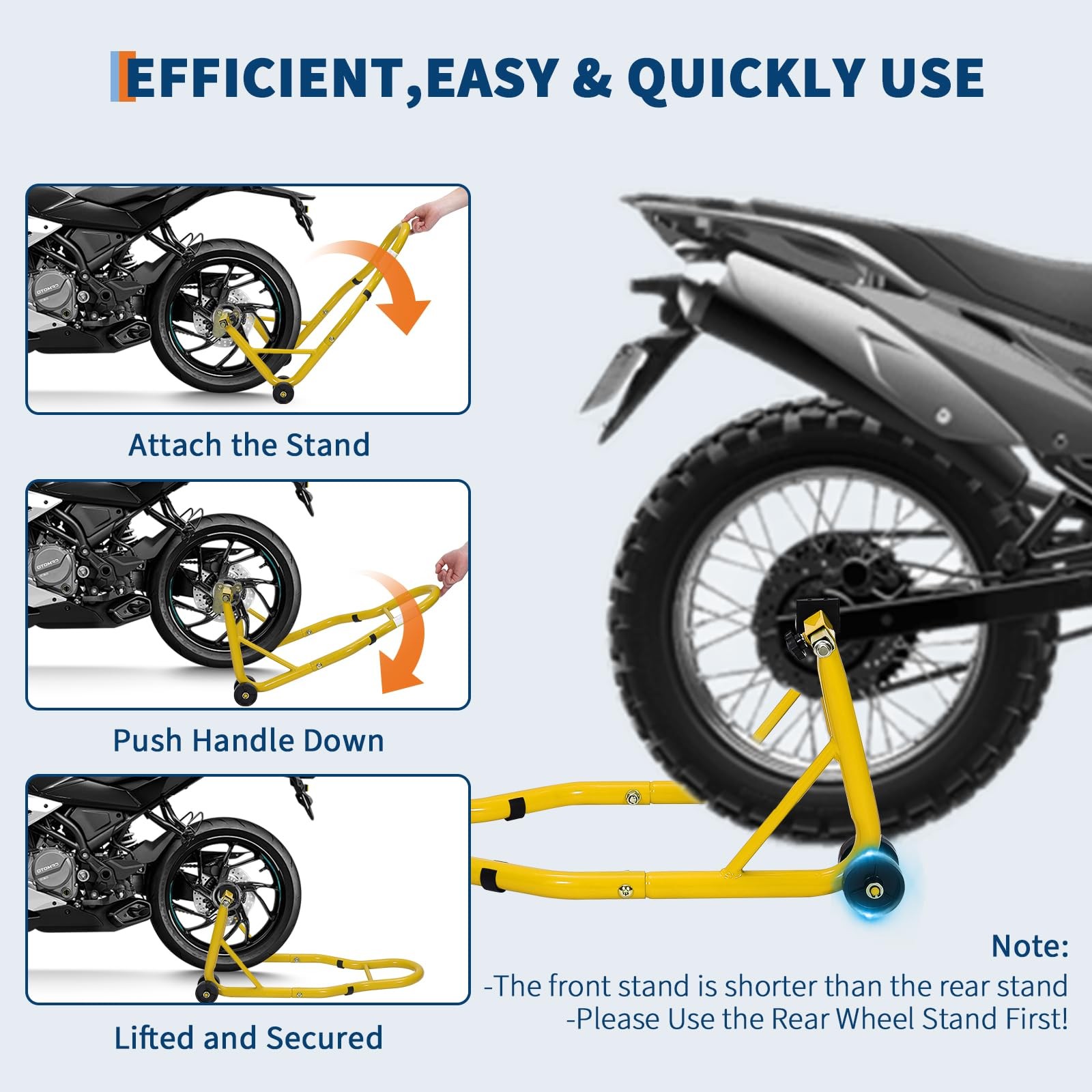 EFFICIENT,EASY & QUICKLY USE

CFMOTO

Attach the Stand

CFMOTO

Push Handle Down

CFMOTO

Lifted and Secured

Note:
-The front stand is shorter than the rear stand
-Please Use the Rear Wheel Stand First!