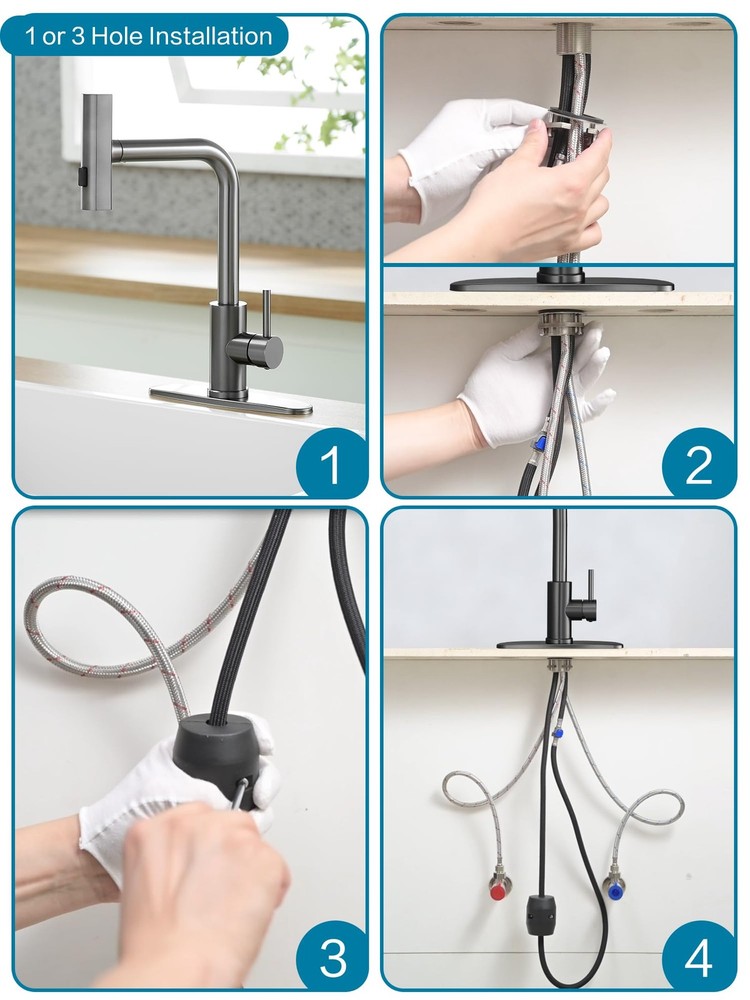 1 or 3 Hole Installation

1

2

3

4