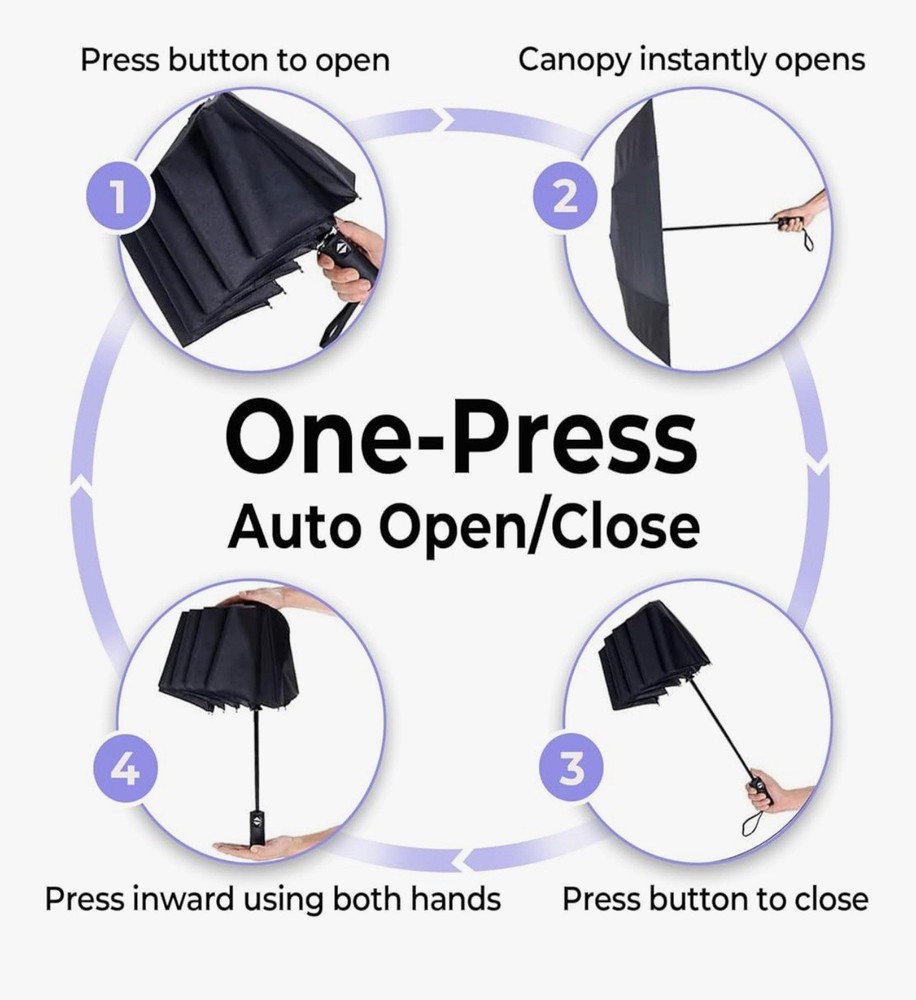 Press button to open

1

Canopy instantly opens

2

One-Press
Auto Open/Close

4

Press inward using both hands

3

Press button to close