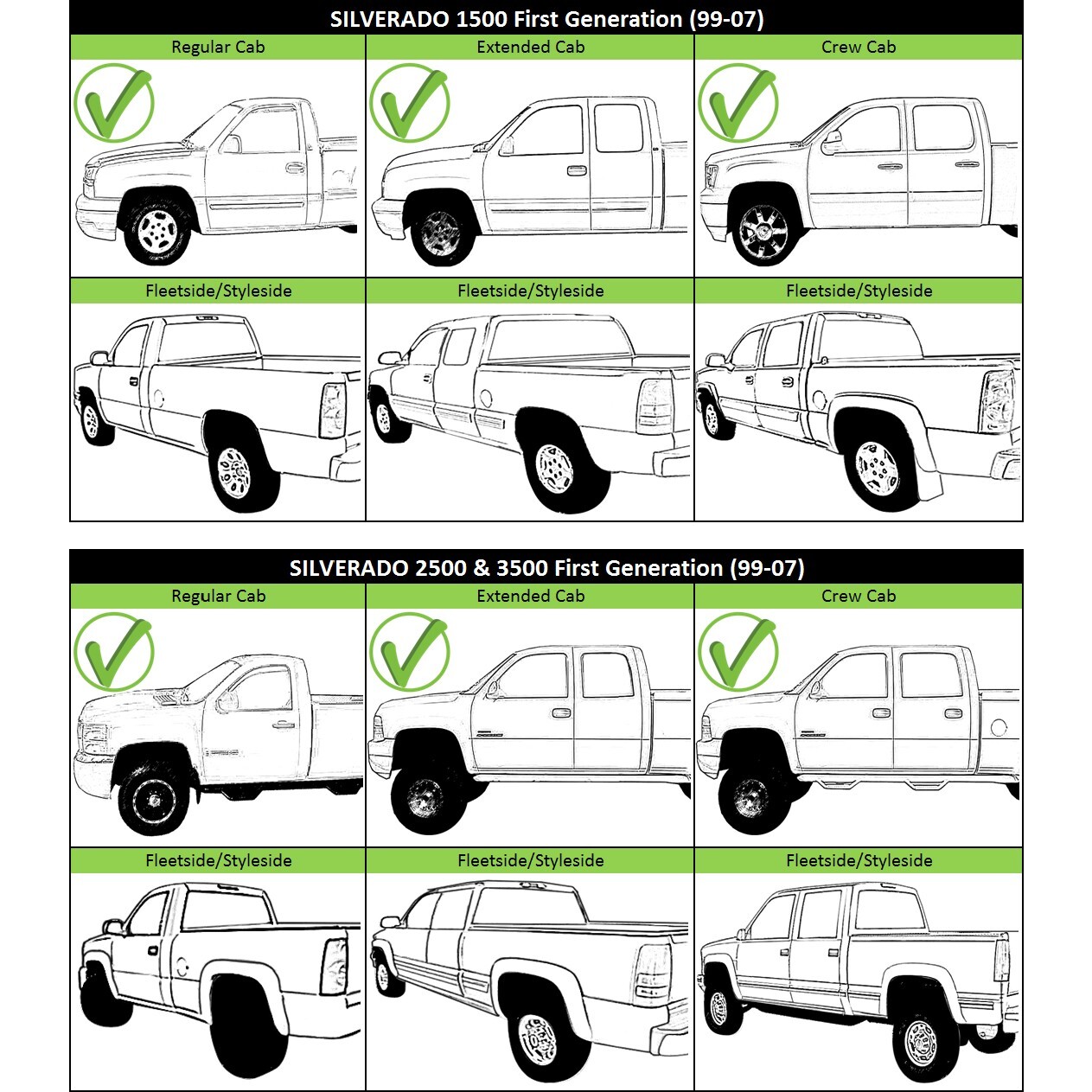 SILVERADO 1500 First Generation (99-07)

| Regular Cab | Extended Cab | Crew Cab |
|---|---|---|
| Fleetside/Styleside | Fleetside/Styleside | Fleetside/Styleside |

SILVERADO 2500 & 3500 First Generation (99-07)

| Regular Cab | Extended Cab | Crew Cab |
|---|---|---|
| Fleetside/Styleside | Fleetside/Styleside | Fleetside/Styleside |