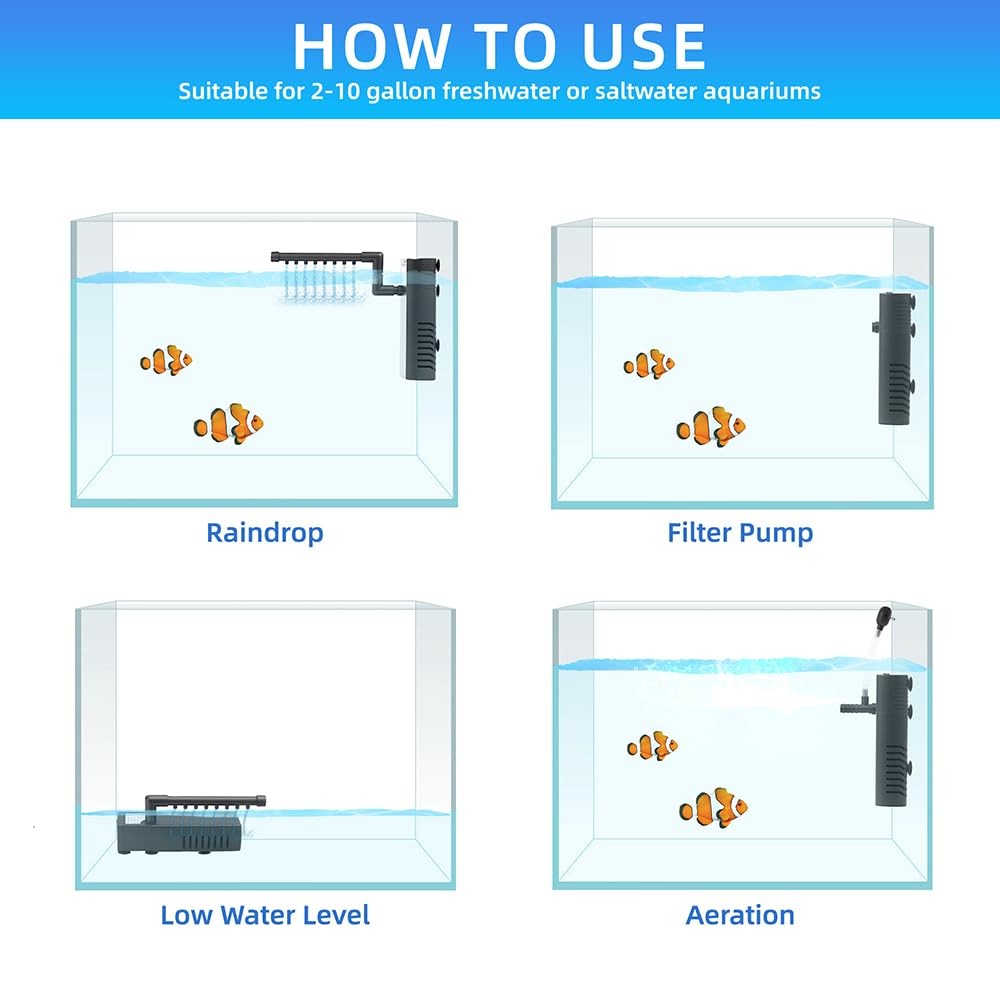 HOW TO USE
Suitable for 2-10 gallon freshwater or saltwater aquariums

Raindrop

Filter Pump

Low Water Level

Aeration