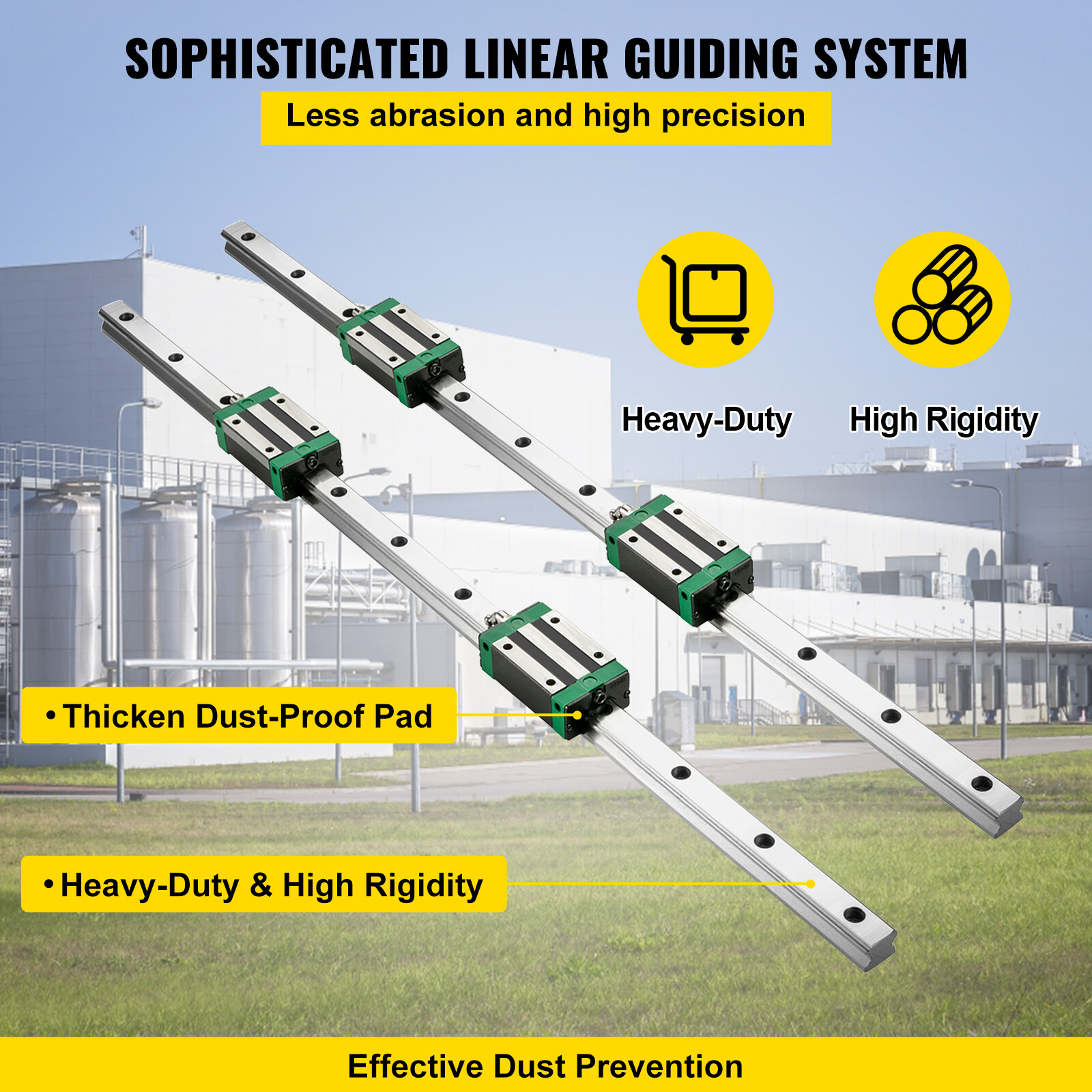 SOPHISTICATED LINEAR GUIDING SYSTEM

Less abrasion and high precision

Heavy-Duty

High Rigidity

• Thicken Dust-Proof Pad

• Heavy-Duty & High Rigidity

Effective Dust Prevention