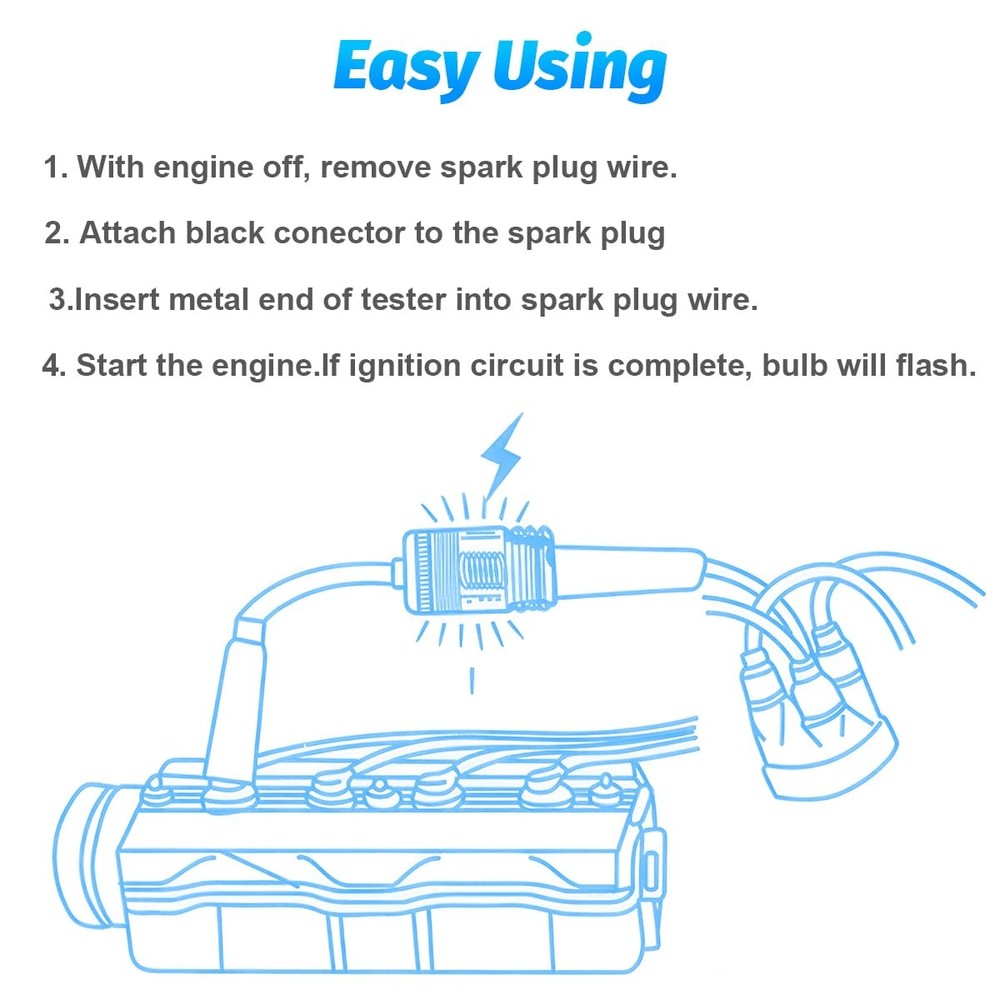 Easy Using

1. With engine off, remove spark plug wire.

2. Attach black conector to the spark plug

3.Insert metal end of tester into spark plug wire.

4. Start the engine.If ignition circuit is complete, bulb will flash.