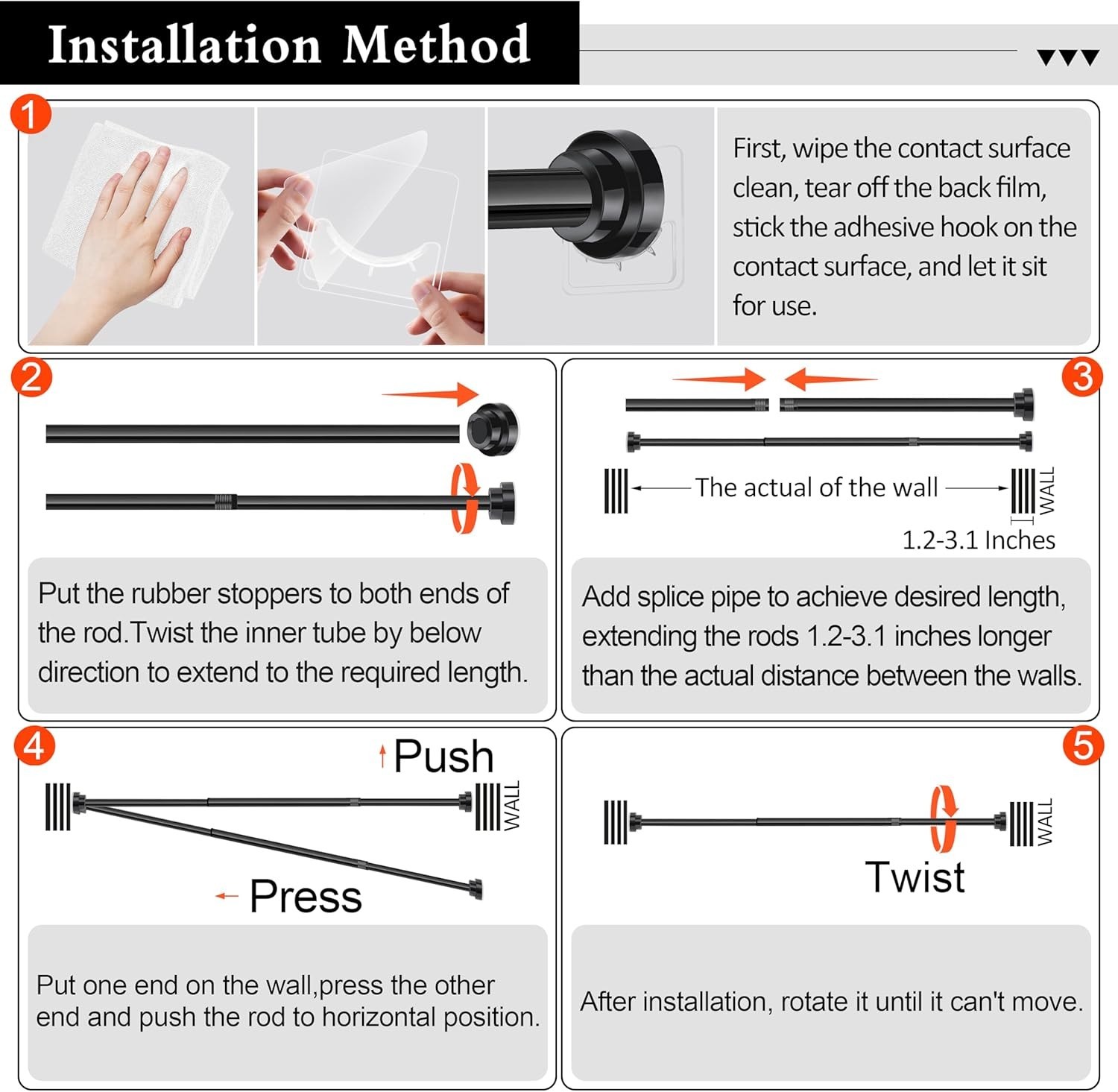 Installation Method

1

First, wipe the contact surface clean, tear off the back film, stick the adhesive hook on the contact surface, and let it sit for use.

2

Put the rubber stoppers to both ends of the rod.Twist the inner tube by below direction to extend to the required length.

3

The actual of the wall

WALL

1.2-3.1 Inches

Add splice pipe to achieve desired length, extending the rods 1.2-3.1 inches longer than the actual distance between the walls.

4

Push

WALL

Press

Put one end on the wall,press the other end and push the rod to horizontal position.

5

WALL

Twist

After installation, rotate it until it can't move.