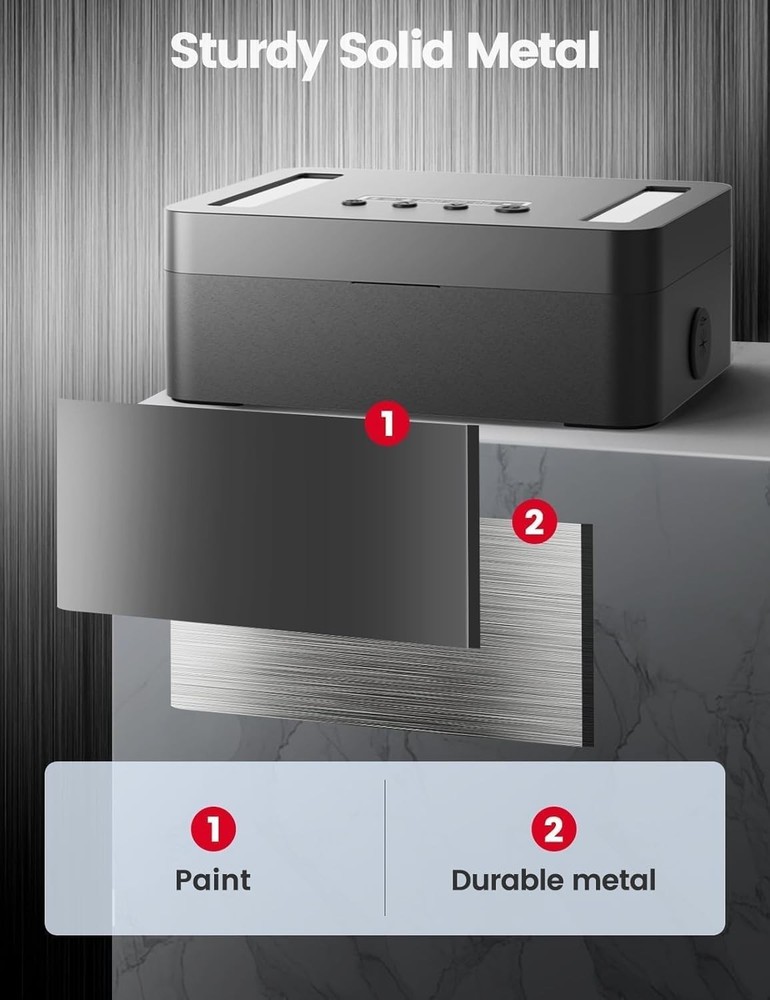 Sturdy Solid Metal

1

2

1
Paint

2
Durable metal