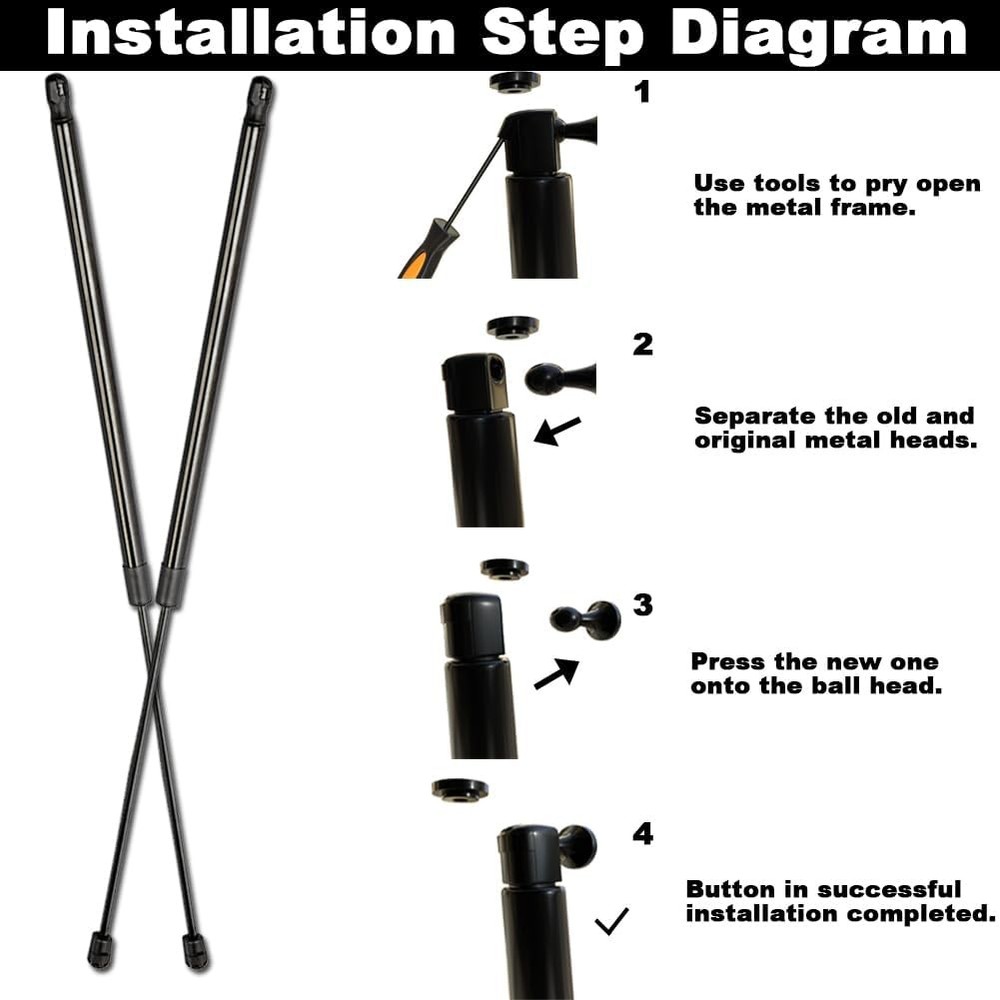 Installation Step Diagram

1

Use tools to pry open the metal frame.

2

Separate the old and original metal heads.

3

Press the new one onto the ball head.

4

Button in successful installation completed.