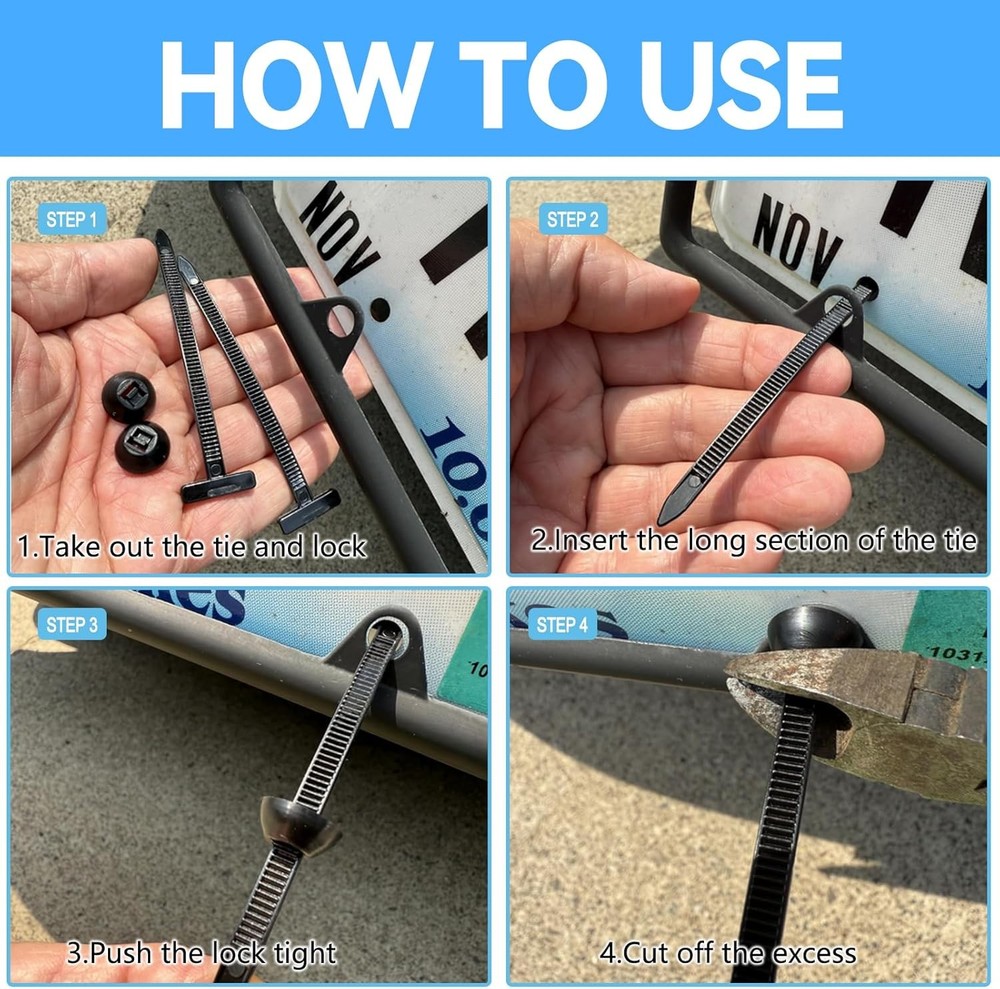 HOW TO USE

STEP 1

NOV

10.

1.Take out the tie and lock

STEP 2

NOV

2.Insert the long section of the tie

STEP 3

10

3.Push the lock tight

STEP 4

1031

4.Cut off the excess