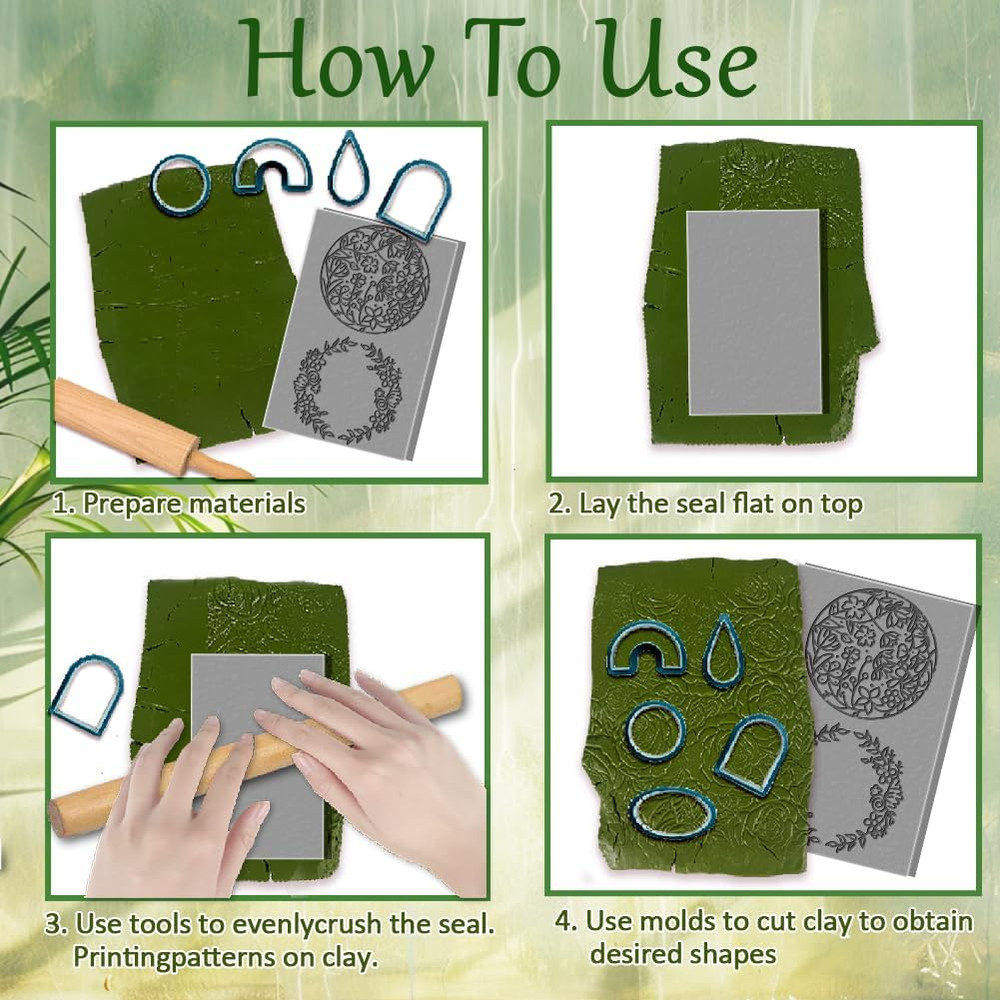 How To Use

1. Prepare materials

2. Lay the seal flat on top

3. Use tools to evenlycrush the seal. Printingpatterns on clay.

4. Use molds to cut clay to obtain desired shapes