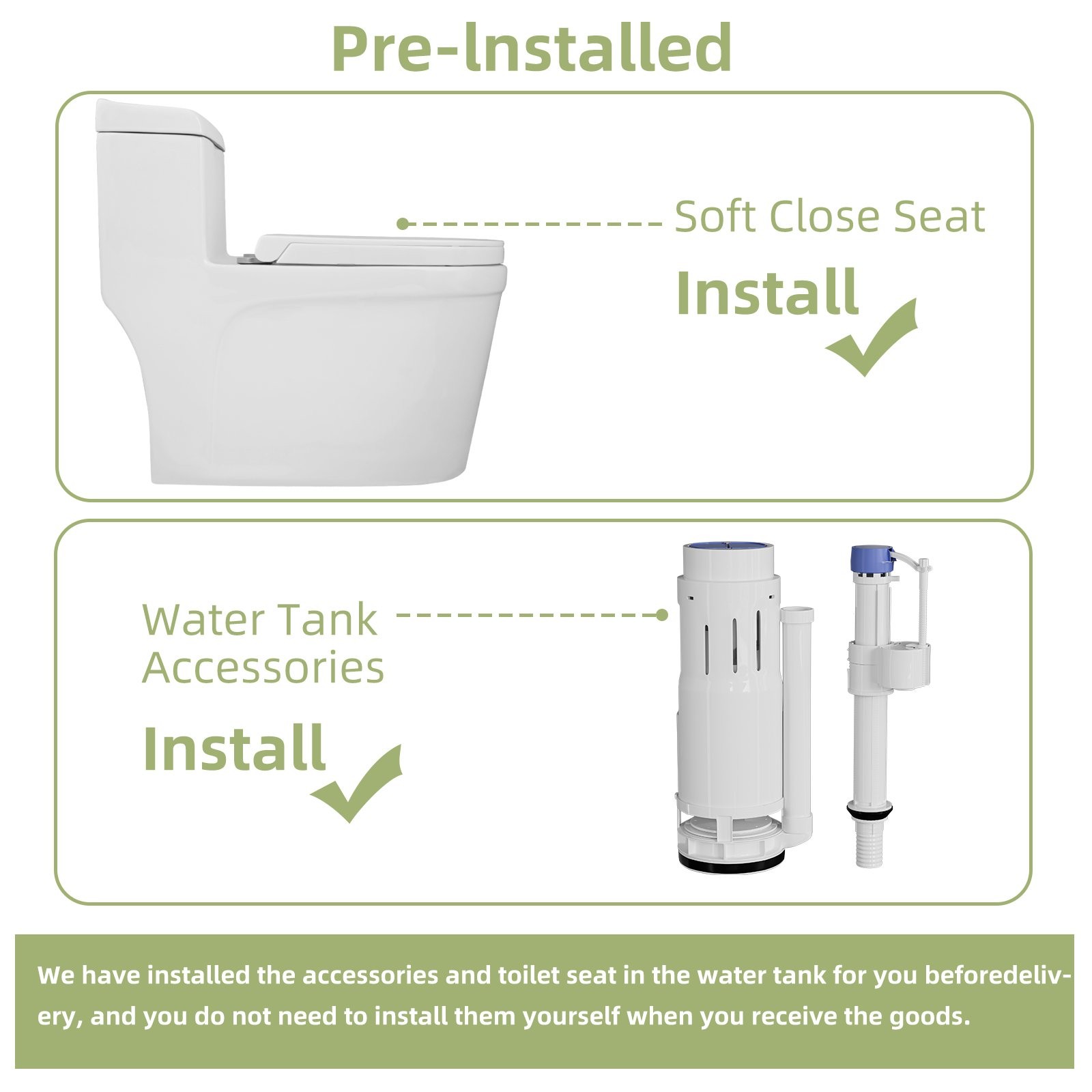 Pre-Installed

Soft Close Seat

Install

Water Tank Accessories

Install

We have installed the accessories and toilet seat in the water tank for you beforedelivery, and you do not need to install them yourself when you receive the goods.