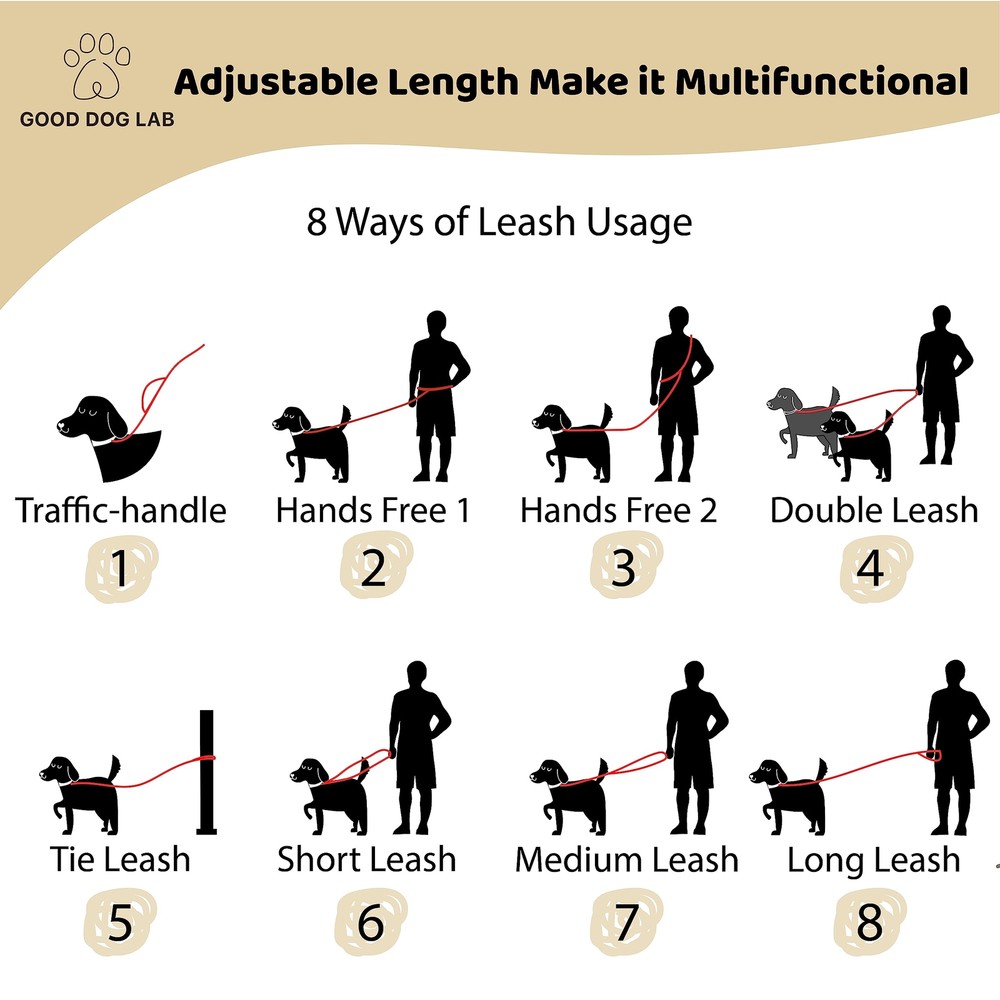 GOOD DOG LAB

Adjustable Length Make it Multifunctional

8 Ways of Leash Usage

Traffic-handle
1

Hands Free 1
2

Hands Free 2
3

Double Leash
4

Tie Leash
5

Short Leash
6

Medium Leash
7

Long Leash
8