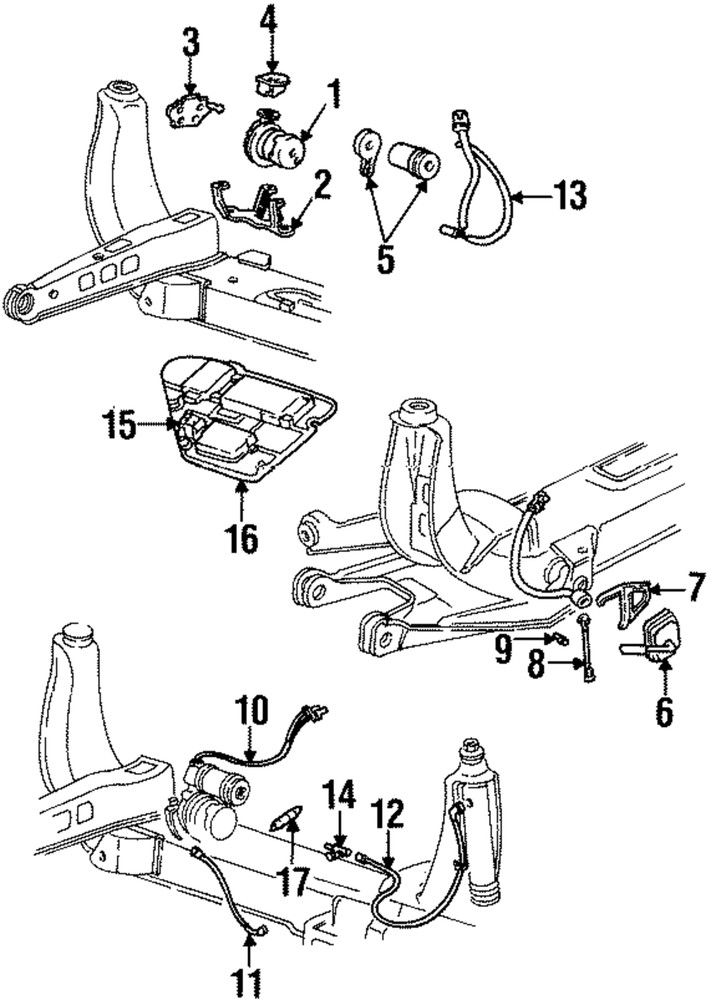 3
4
1
2
5
13
15
16
7
9
8
6
10
14
12
17
11