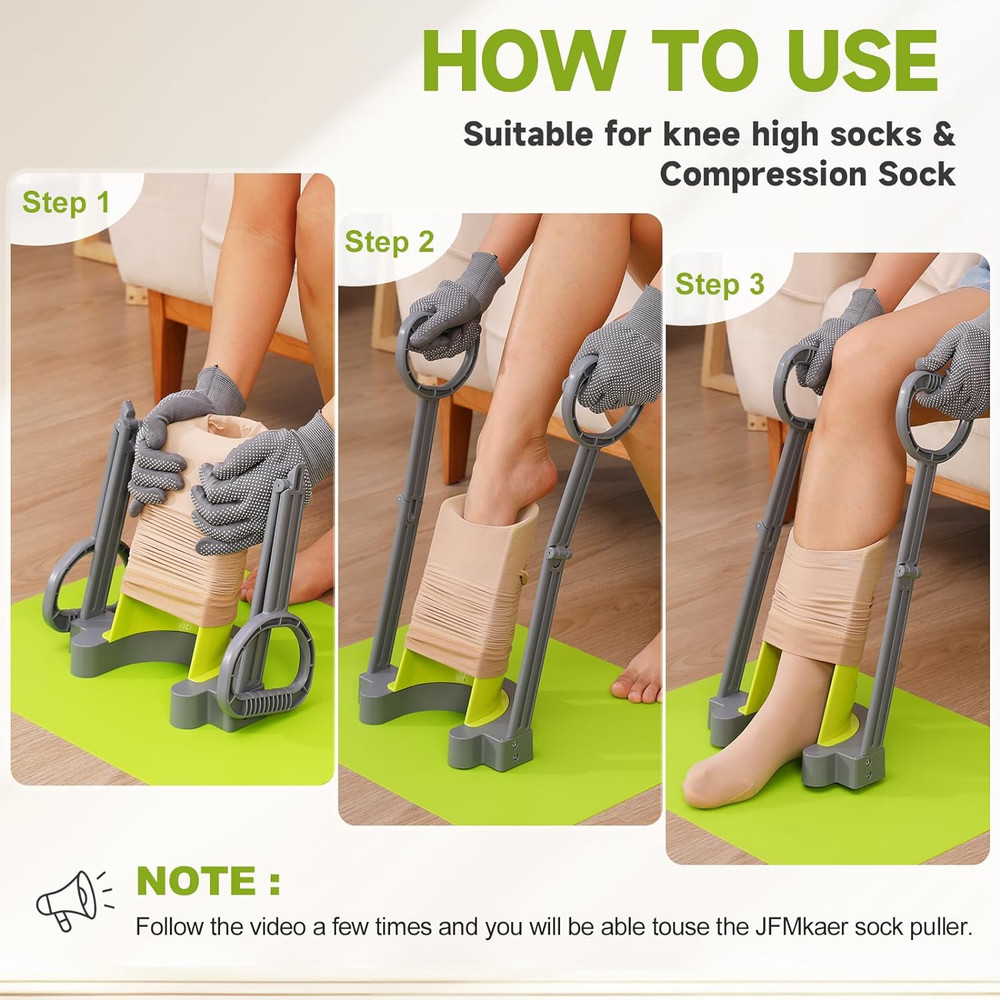 HOW TO USE

Suitable for knee high socks & Compression Sock

Step 1

Step 2

Step 3

NOTE :

Follow the video a few times and you will be able touse the JFMkaer sock puller.