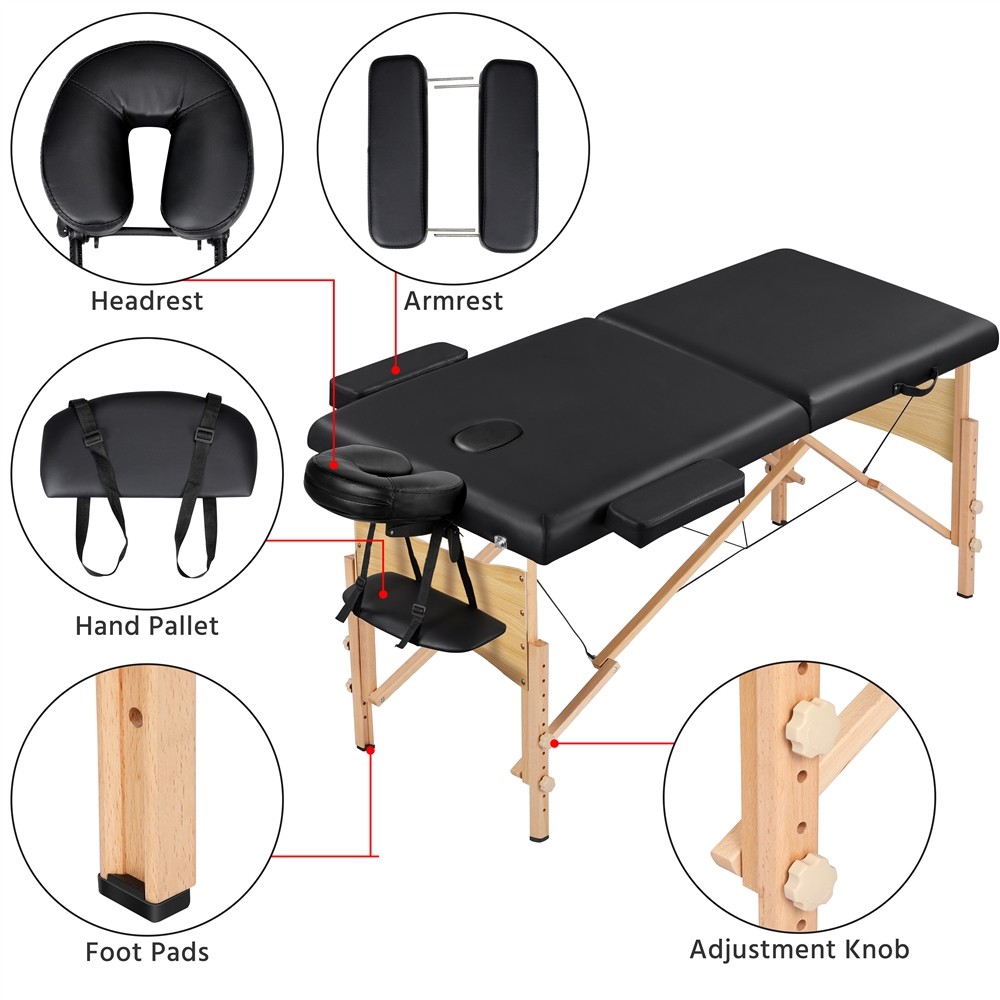 Headrest

Armrest

Hand Pallet

Foot Pads

Adjustment Knob