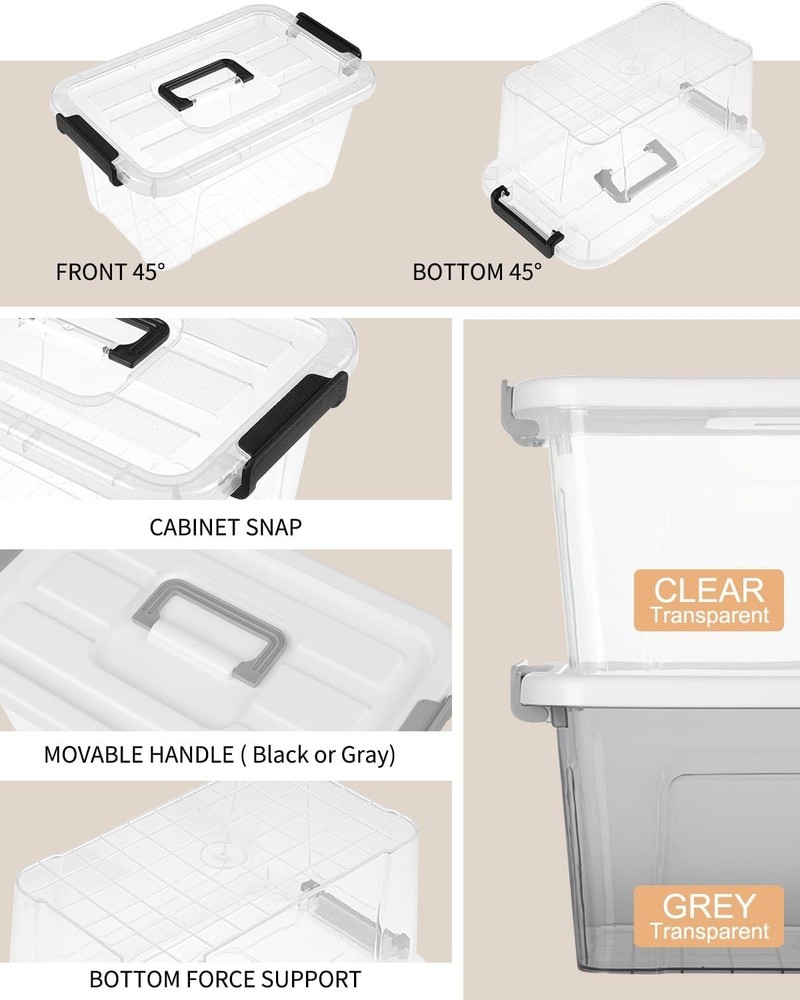 FRONT 45°

BOTTOM 45°

CABINET SNAP

MOVABLE HANDLE ( Black or Gray)

BOTTOM FORCE SUPPORT

CLEAR
Transparent

GREY
Transparent