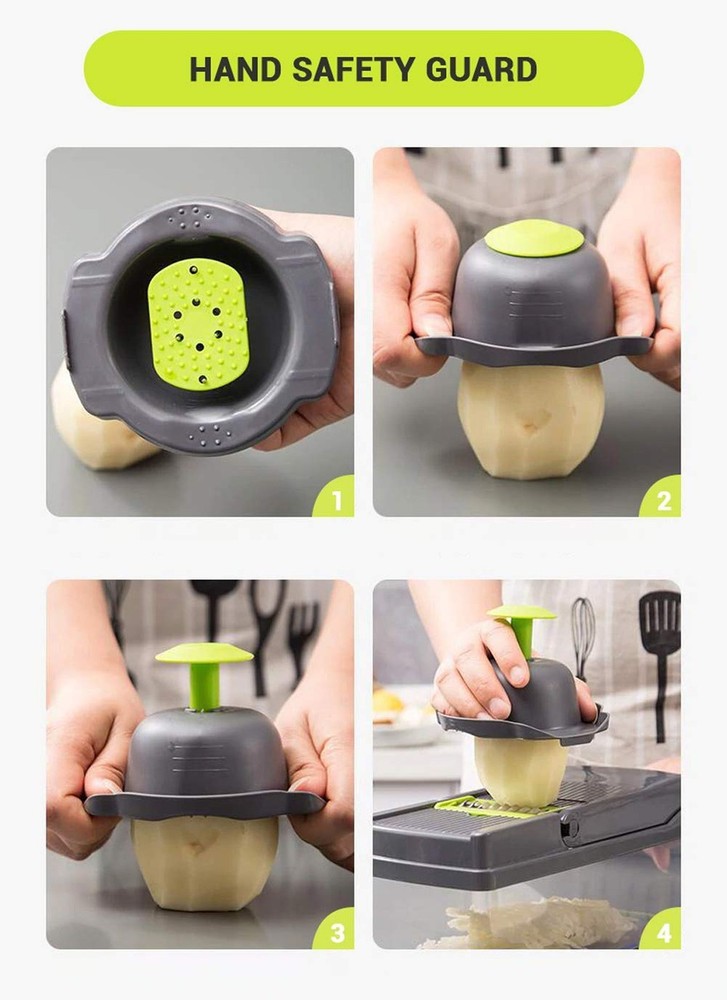 HAND SAFETY GUARD

1

2

3

4