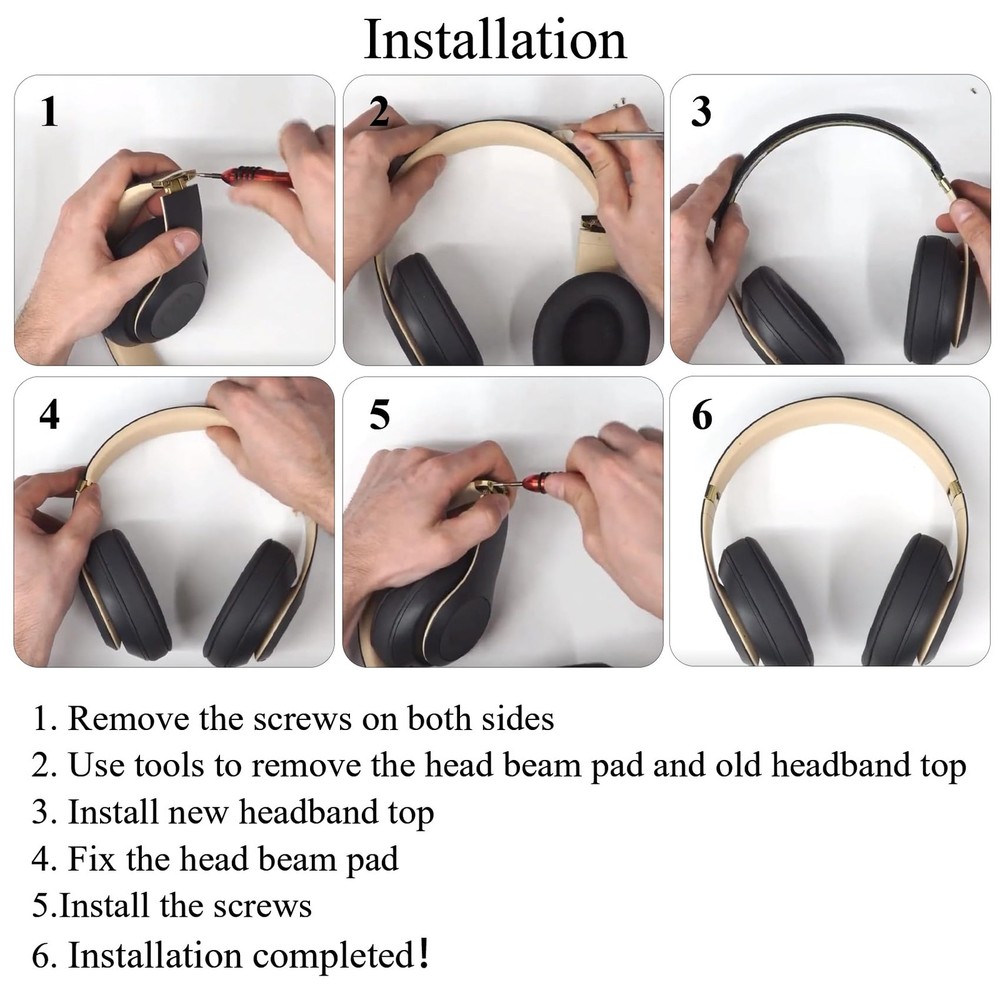 Installation

1

2

3

4

5

6

1. Remove the screws on both sides
2. Use tools to remove the head beam pad and old headband top
3. Install new headband top
4. Fix the head beam pad
5.Install the screws
6. Installation completed!