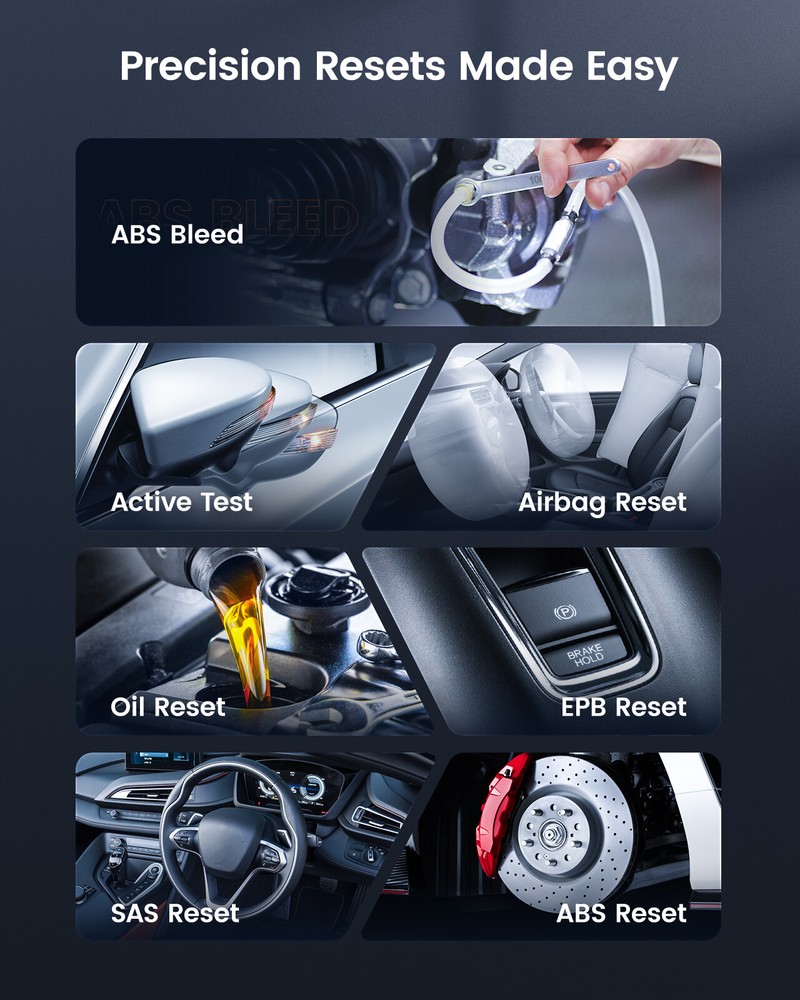 Precision Resets Made Easy

ABS BLEED

ABS Bleed

Active Test

Airbag Reset

Oil Reset

BRAKE HOLD

EPB Reset

SAS Reset

ABS Reset