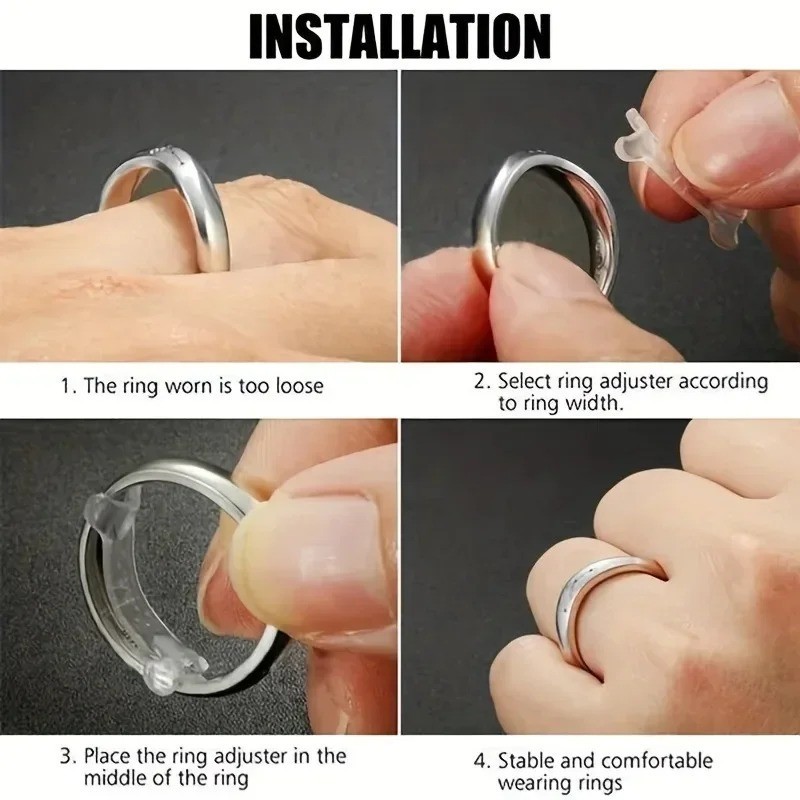 INSTALLATION

1. The ring worn is too loose

2. Select ring adjuster according to ring width.

3. Place the ring adjuster in the middle of the ring

4. Stable and comfortable wearing rings