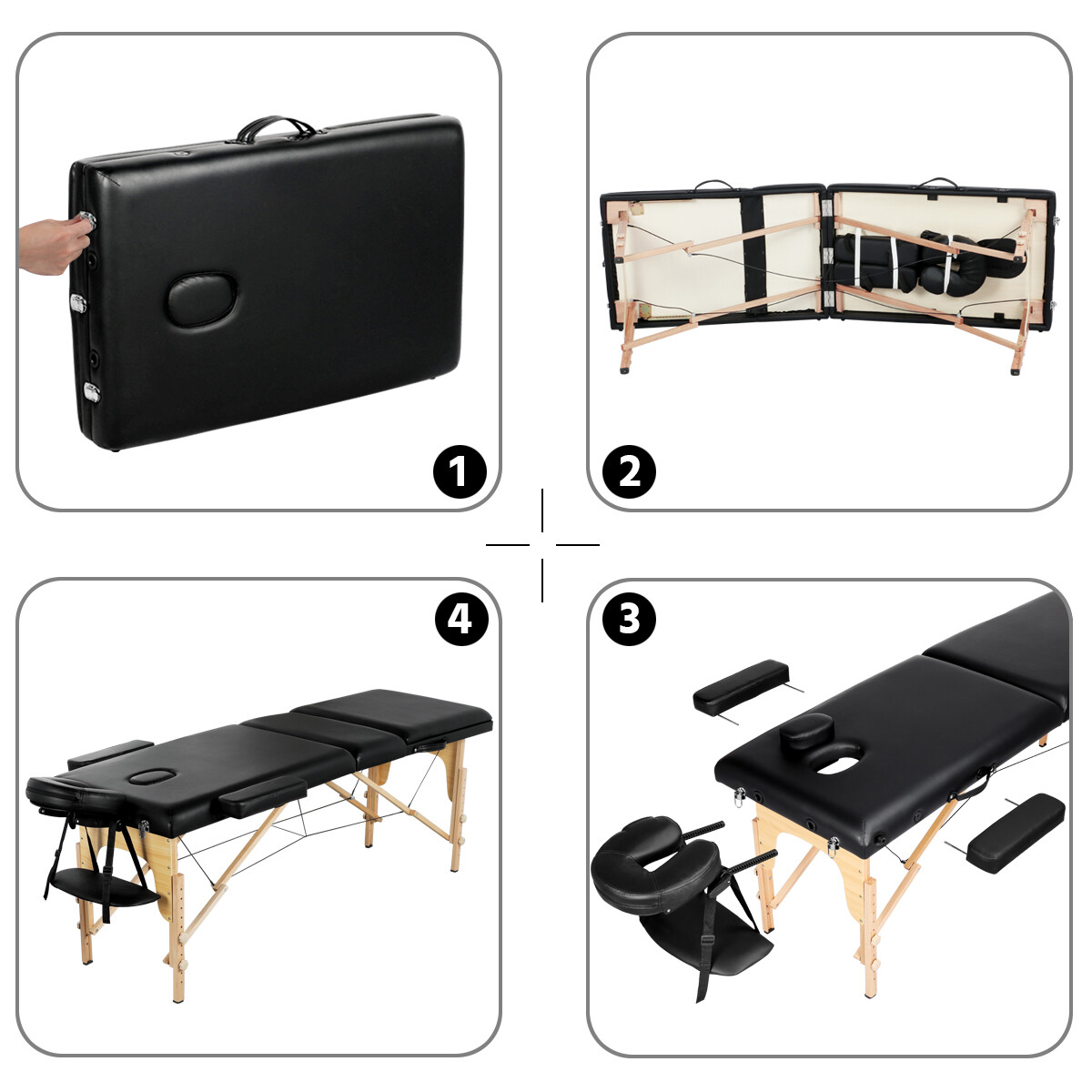 1

2

4

3