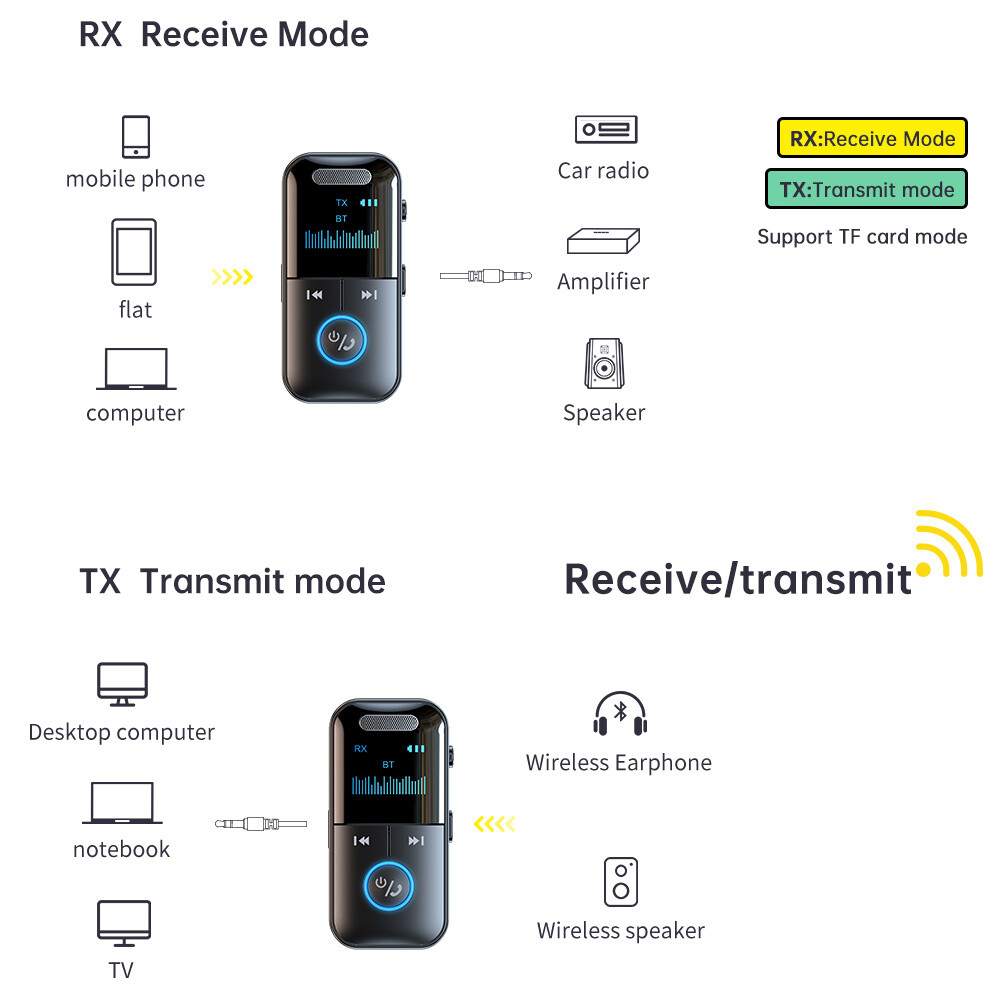 RX Receive Mode

mobile phone

flat

computer

TX
BT

Car radio

Amplifier

Speaker

RX:Receive Mode

TX:Transmit mode

Support TF card mode

TX Transmit mode

Receive/transmit

Desktop computer

notebook

TV

RX
BT

Wireless Earphone

Wireless speaker