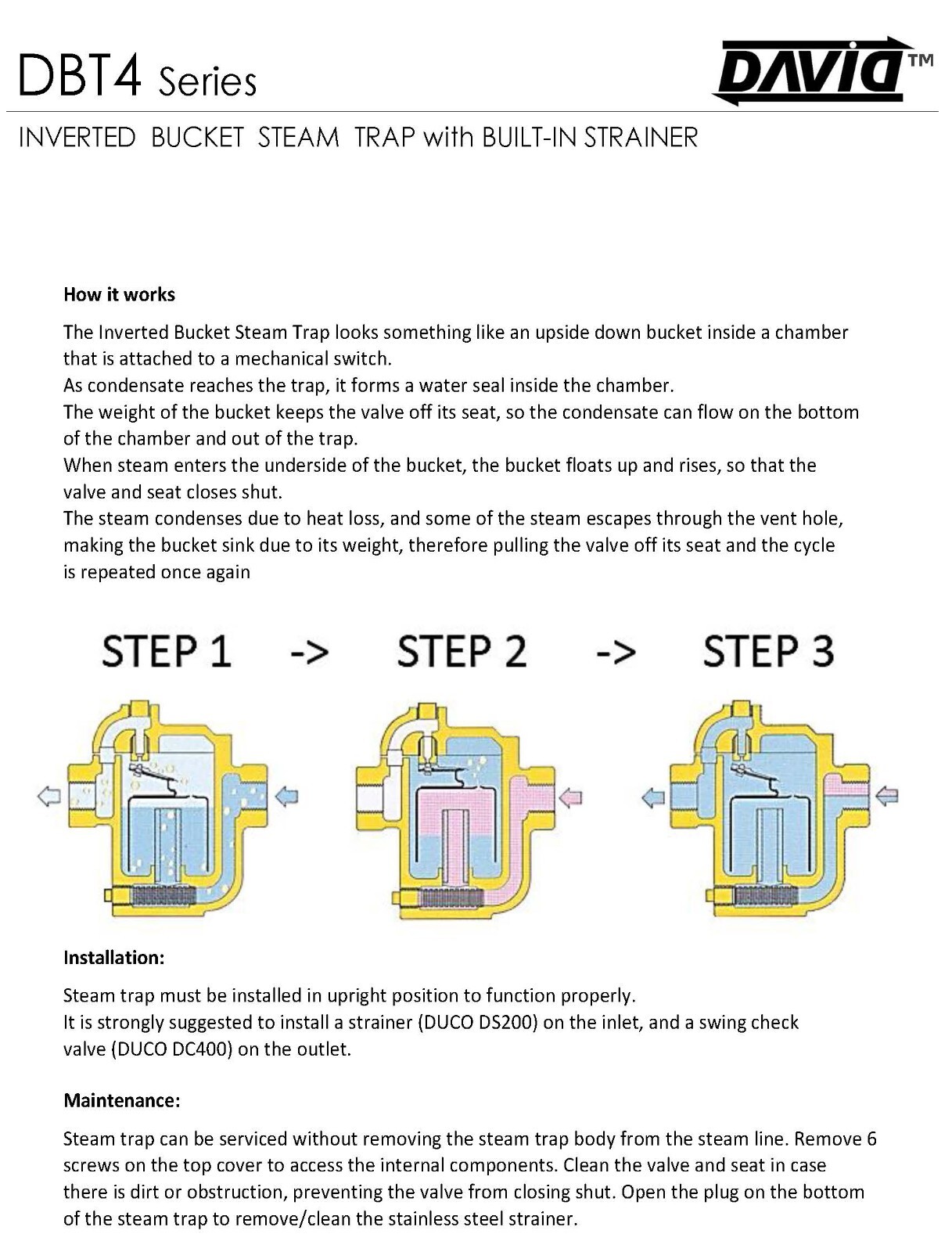 DBT4 Series

DAVID™

INVERTED BUCKET STEAM TRAP with BUILT-IN STRAINER

How it works

The Inverted Bucket Steam Trap looks something like an upside down bucket inside a chamber that is attached to a mechanical switch.
As condensate reaches the trap, it forms a water seal inside the chamber.
The weight of the bucket keeps the valve off its seat, so the condensate can flow on the bottom of the chamber and out of the trap.
When steam enters the underside of the bucket, the bucket floats up and rises, so that the valve and seat closes shut.
The steam condenses due to heat loss, and some of the steam escapes through the vent hole, making the bucket sink due to its weight, therefore pulling the valve off its seat and the cycle is repeated once again

STEP 1 -> STEP 2 -> STEP 3

Installation:

Steam trap must be installed in upright position to function properly.
It is strongly suggested to install a strainer (DUCO DS200) on the inlet, and a swing check valve (DUCO DC400) on the outlet.

Maintenance:

Steam trap can be serviced without removing the steam trap body from the steam line. Remove 6 screws on the top cover to access the internal components. Clean the valve and seat in case there is dirt or obstruction, preventing the valve from closing shut. Open the plug on the bottom of the steam trap to remove/clean the stainless steel strainer.