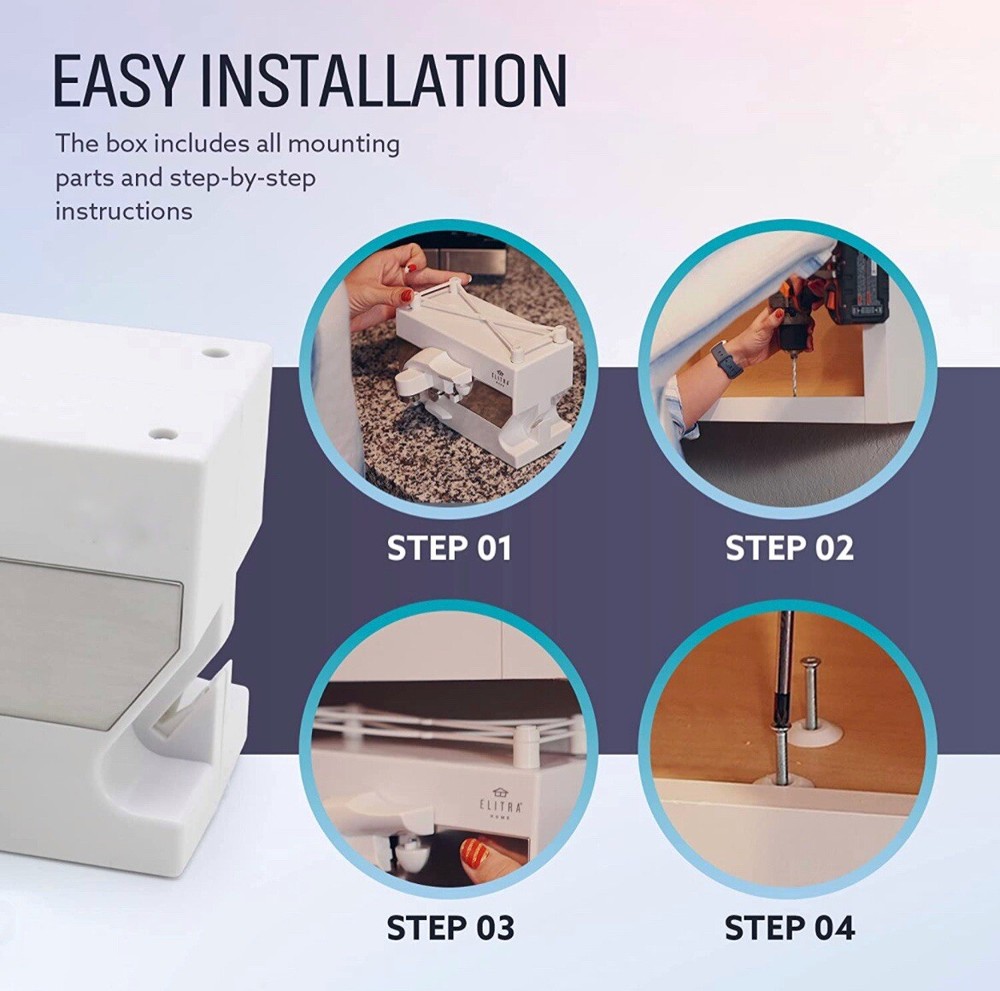 EASY INSTALLATION

The box includes all mounting parts and step-by-step instructions

ELITRA HOME

STEP 01

STEP 02

ELITRA HOME

STEP 03

STEP 04