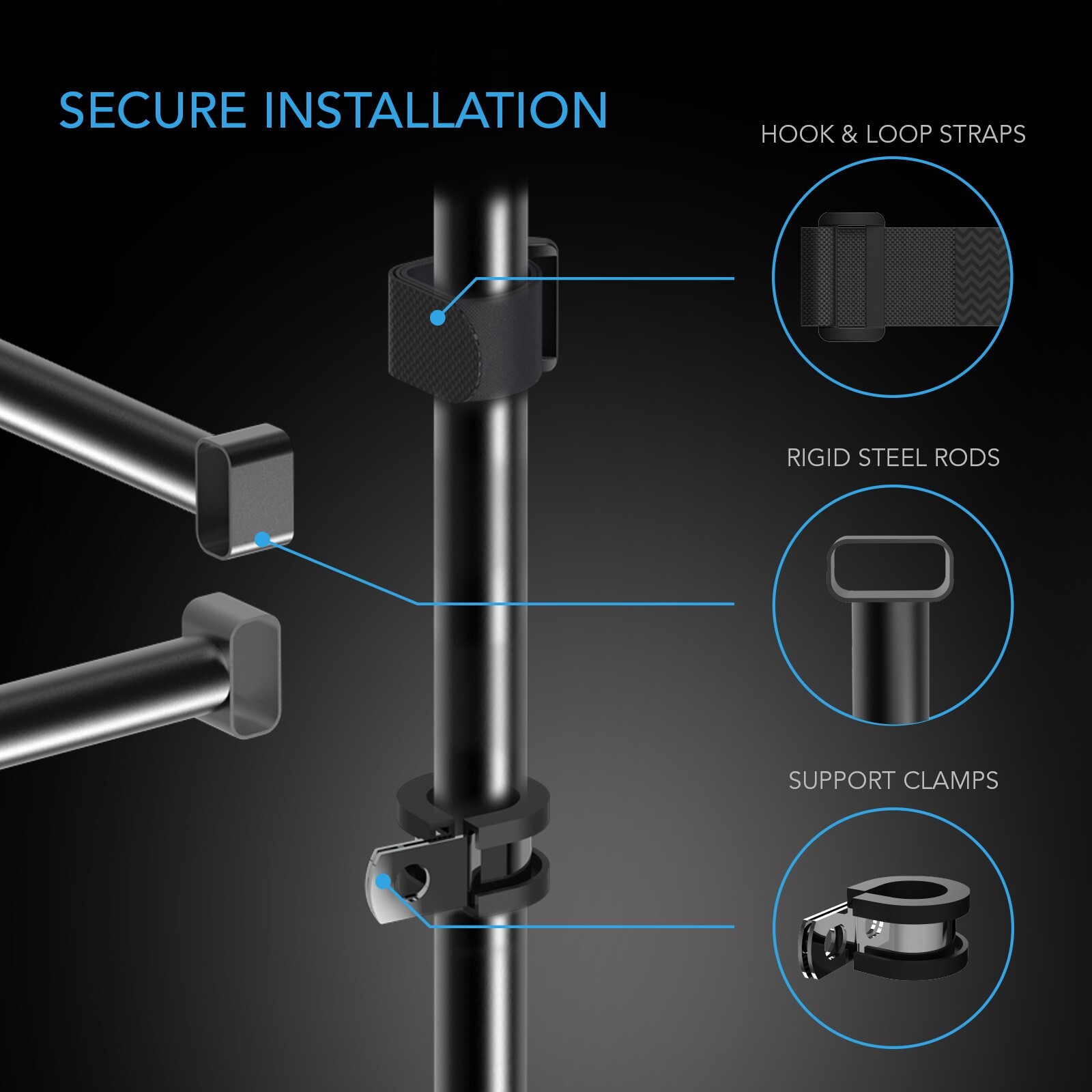 SECURE INSTALLATION

HOOK & LOOP STRAPS

RIGID STEEL RODS

SUPPORT CLAMPS