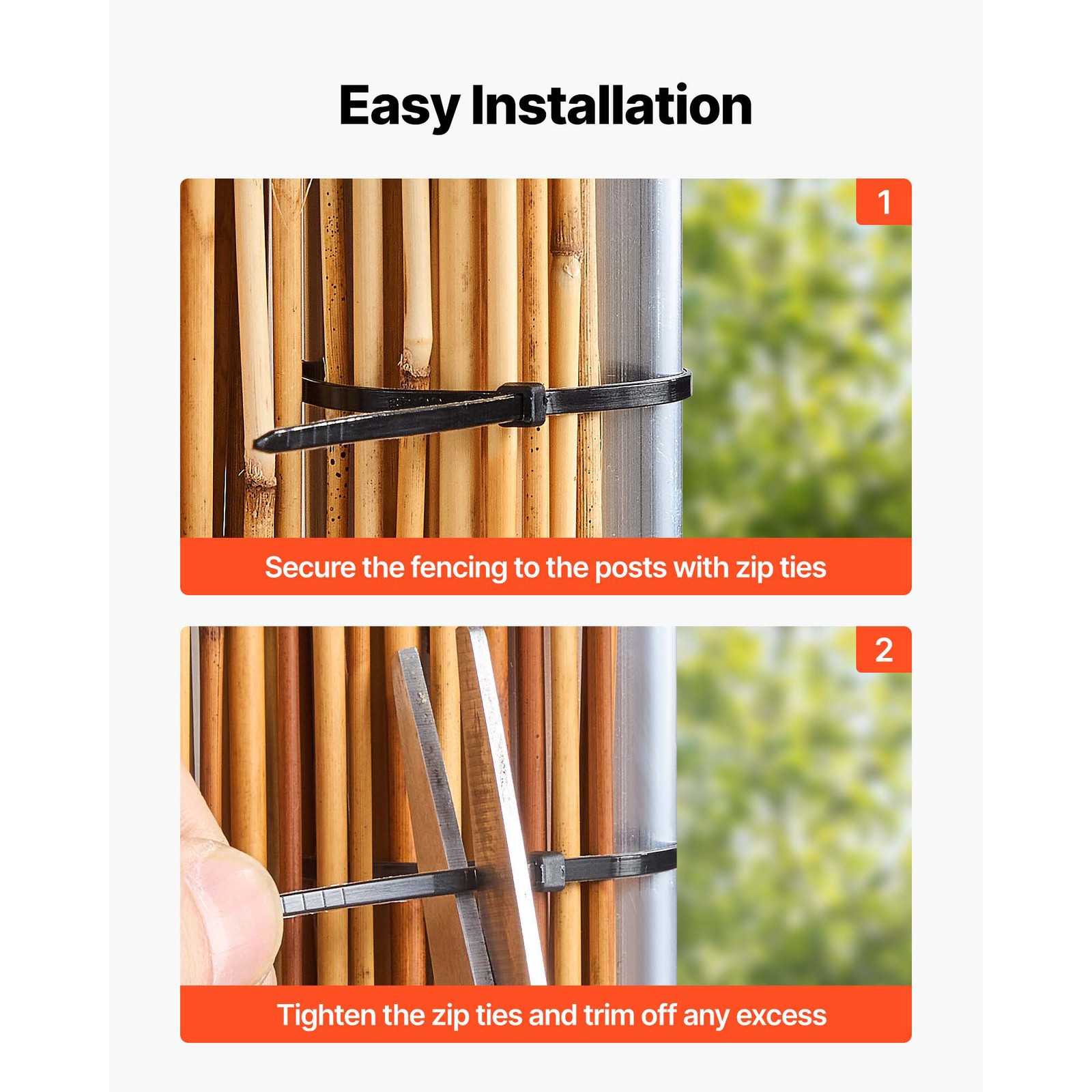 Easy Installation

1

Secure the fencing to the posts with zip ties

2

Tighten the zip ties and trim off any excess