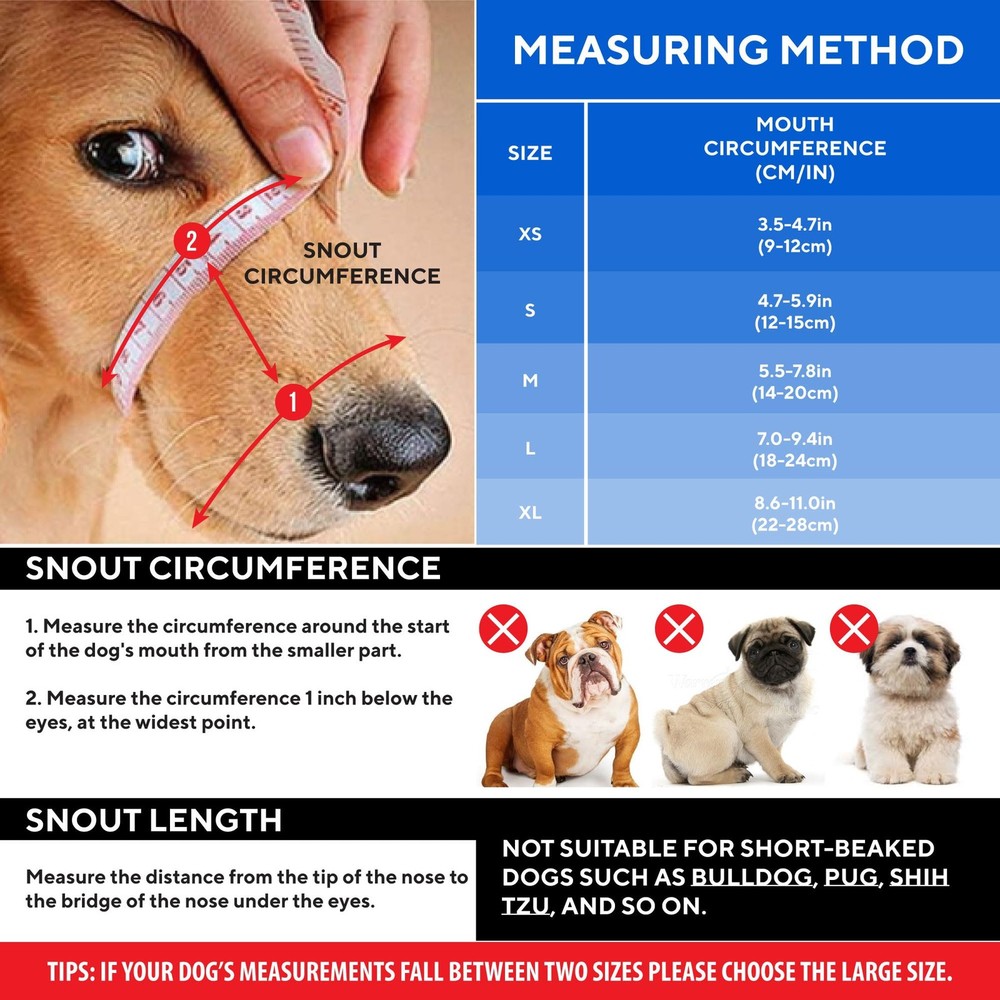 2

SNOUT CIRCUMFERENCE

1

MEASURING METHOD

| SIZE | MOUTH CIRCUMFERENCE (CM/IN) |
|---|---|
| XS | 3.5-4.7in (9-12cm) |
| S | 4.7-5.9in (12-15cm) |
| M | 5.5-7.8in (14-20cm) |
| L | 7.0-9.4in (18-24cm) |
| XL | 8.6-11.0in (22-28cm) |

SNOUT CIRCUMFERENCE

1. Measure the circumference around the start of the dog's mouth from the smaller part.

2. Measure the circumference 1 inch below the eyes, at the widest point.

SNOUT LENGTH

Measure the distance from the tip of the nose to the bridge of the nose under the eyes.

NOT SUITABLE FOR SHORT-BEAKED DOGS SUCH AS BULLDOG, PUG, SHIH TZU, AND SO ON.

TIPS: IF YOUR DOG'S MEASUREMENTS FALL BETWEEN TWO SIZES PLEASE CHOOSE THE LARGE SIZE.