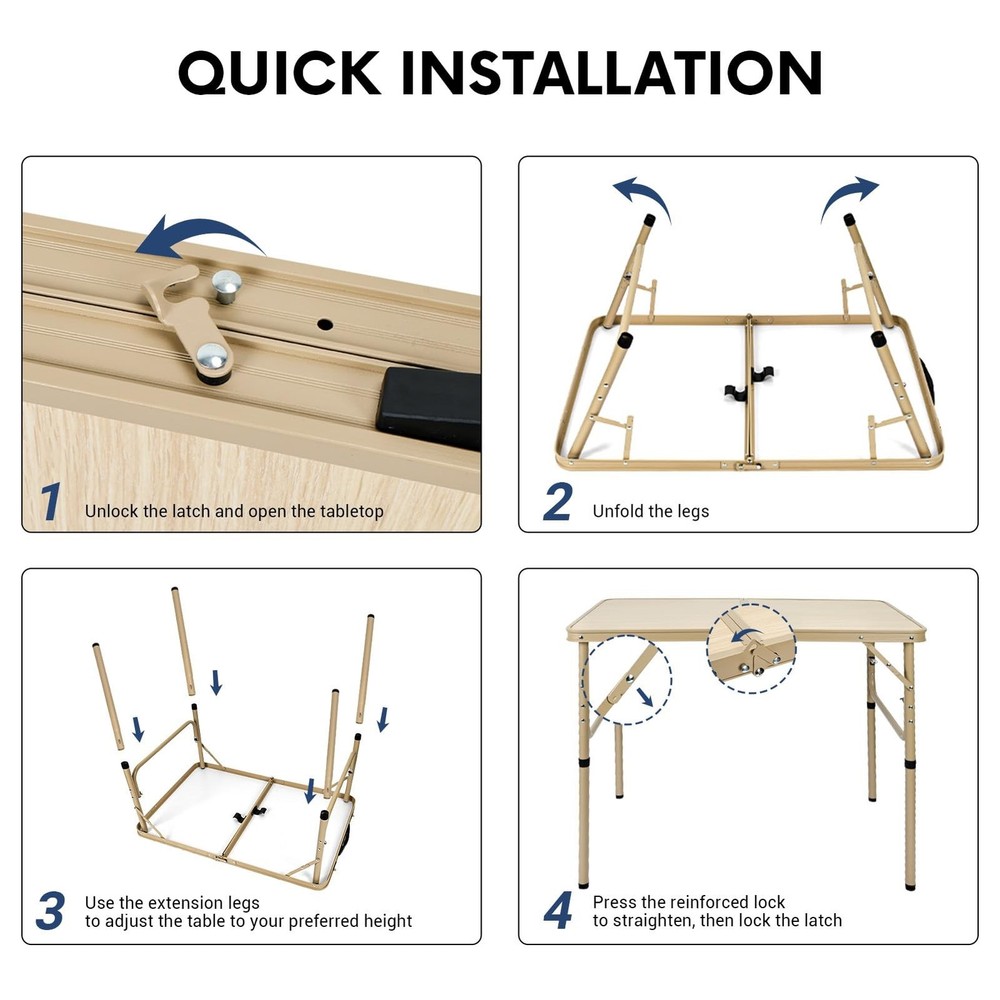 QUICK INSTALLATION

1 Unlock the latch and open the tabletop

2 Unfold the legs

3 Use the extension legs to adjust the table to your preferred height

4 Press the reinforced lock to straighten, then lock the latch