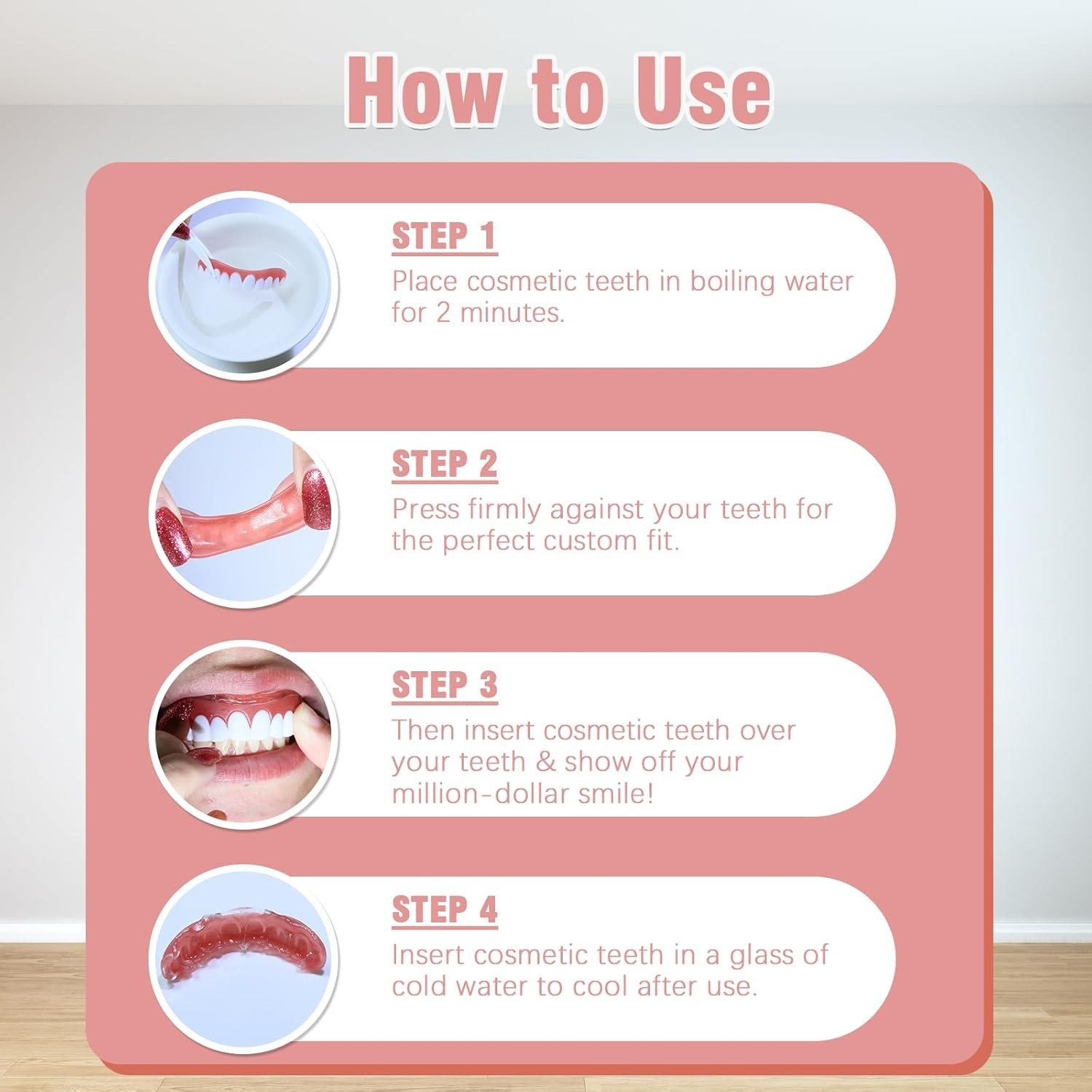 How to Use

STEP 1
Place cosmetic teeth in boiling water for 2 minutes.

STEP 2
Press firmly against your teeth for the perfect custom fit.

STEP 3
Then insert cosmetic teeth over your teeth & show off your million-dollar smile!

STEP 4
Insert cosmetic teeth in a glass of cold water to cool after use.