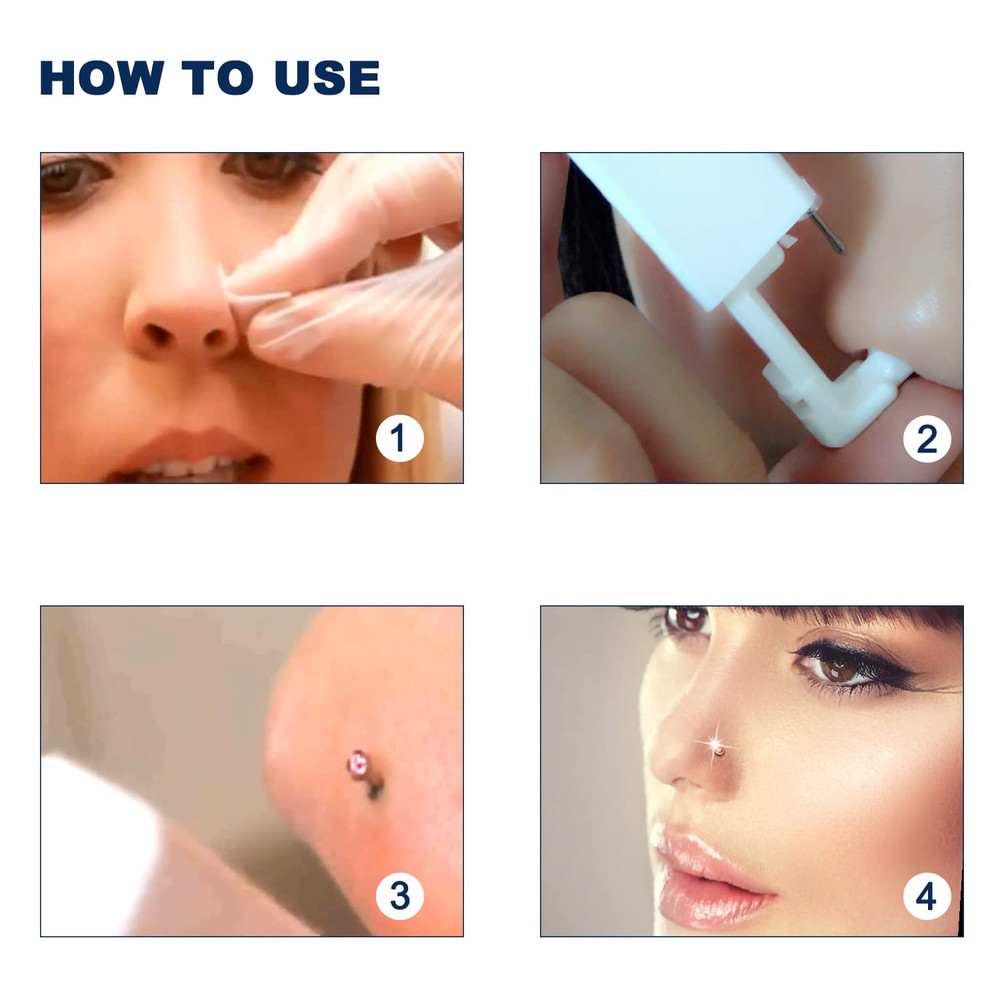 HOW TO USE

1

2

3

4