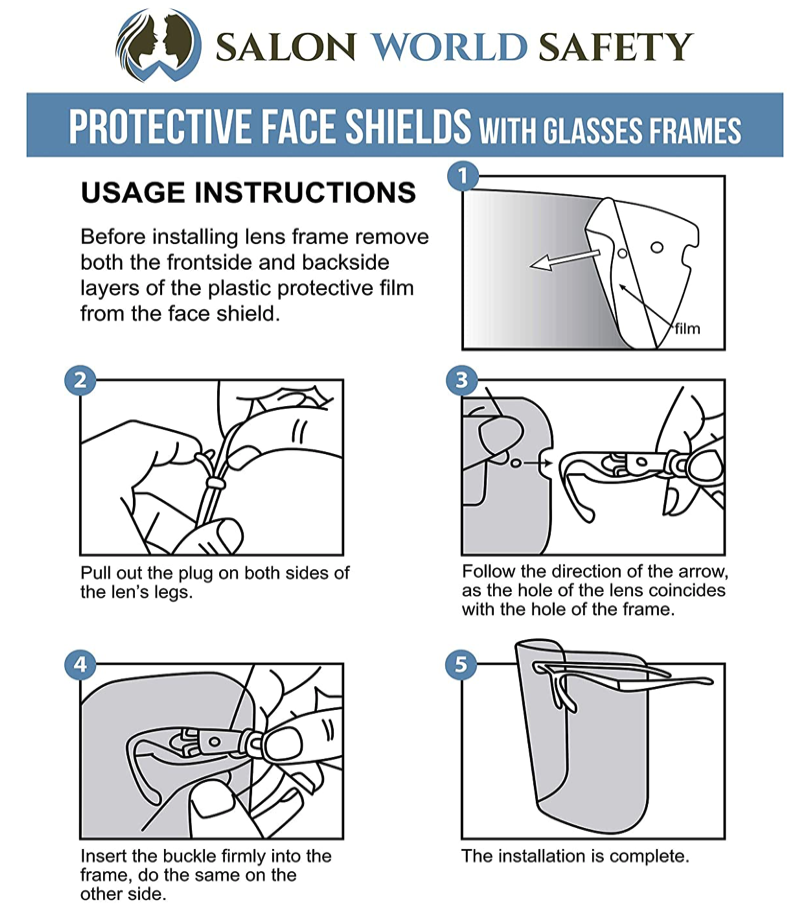 SALON WORLD SAFETY

PROTECTIVE FACE SHIELDS WITH GLASSES FRAMES

USAGE INSTRUCTIONS

Before installing lens frame remove both the frontside and backside layers of the plastic protective film from the face shield.

1

film

2

Pull out the plug on both sides of the len's legs.

3

Follow the direction of the arrow, as the hole of the lens coincides with the hole of the frame.

4

Insert the buckle firmly into the frame, do the same on the other side.

5

The installation is complete.