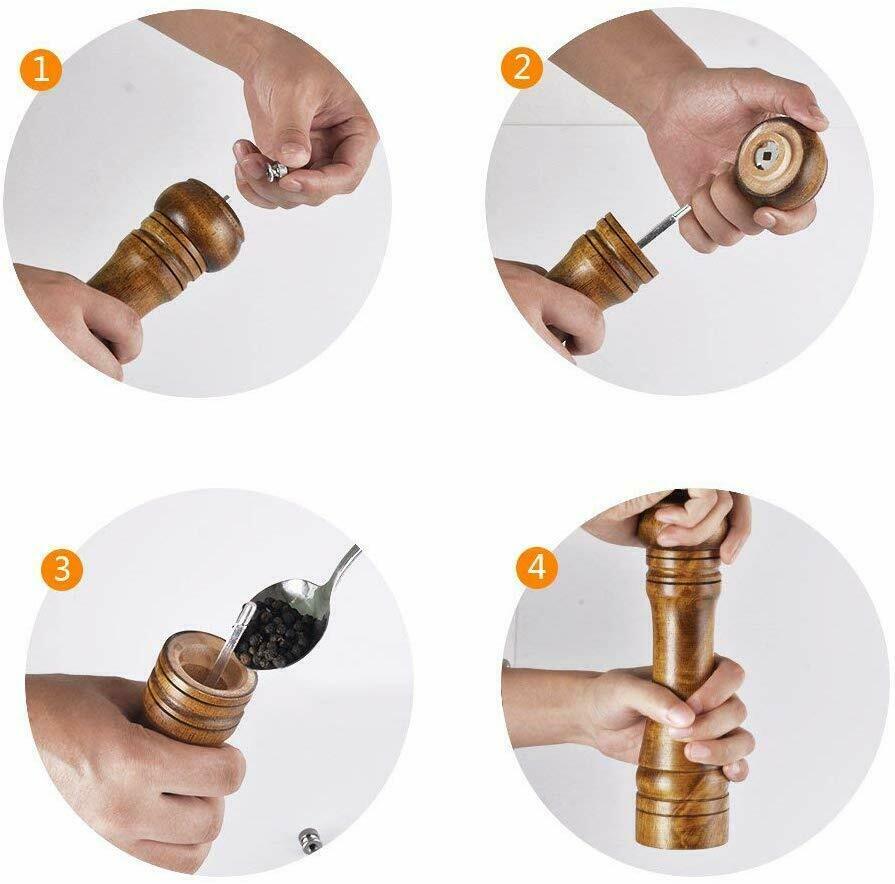 1
2
3
4