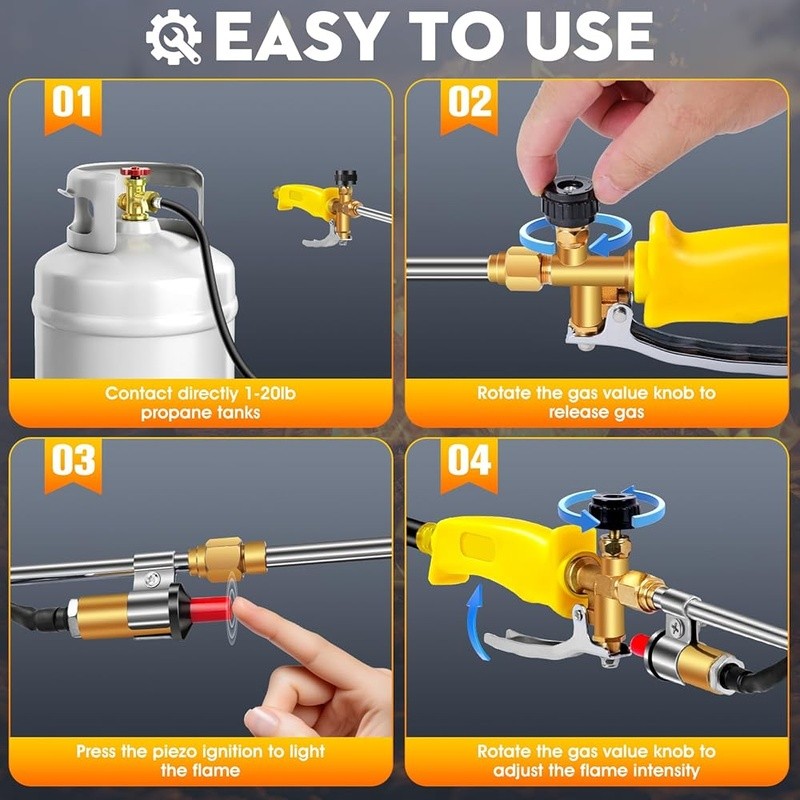 EASY TO USE

01

Contact directly 1-20lb propane tanks

02

Rotate the gas value knob to release gas

03

Press the piezo ignition to light the flame

04

Rotate the gas value knob to adjust the flame intensity