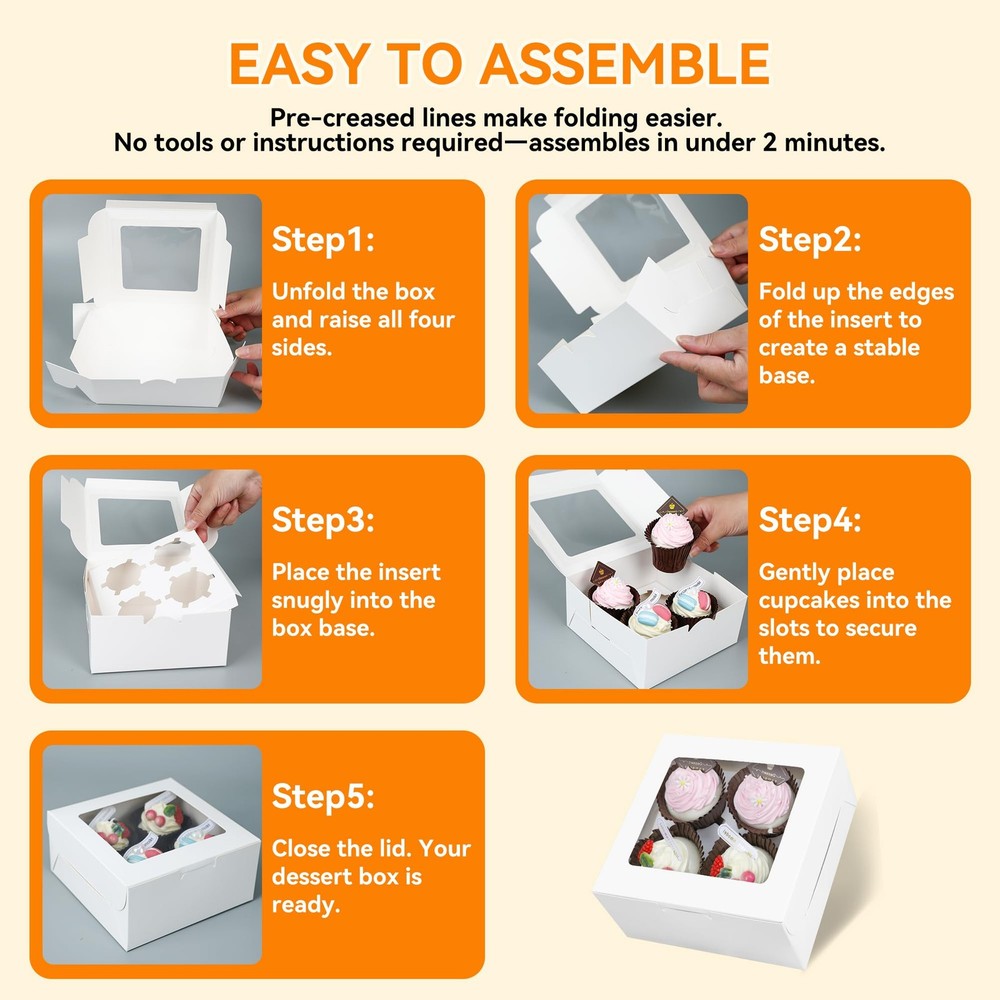 EASY TO ASSEMBLE

Pre-creased lines make folding easier.
No tools or instructions required—assembles in under 2 minutes.

Step1:

Unfold the box and raise all four sides.

Step2:

Fold up the edges of the insert to create a stable base.

Step3:

Place the insert snugly into the box base.

Step4:

Gently place cupcakes into the slots to secure them.

Step5:

Close the lid. Your dessert box is ready.