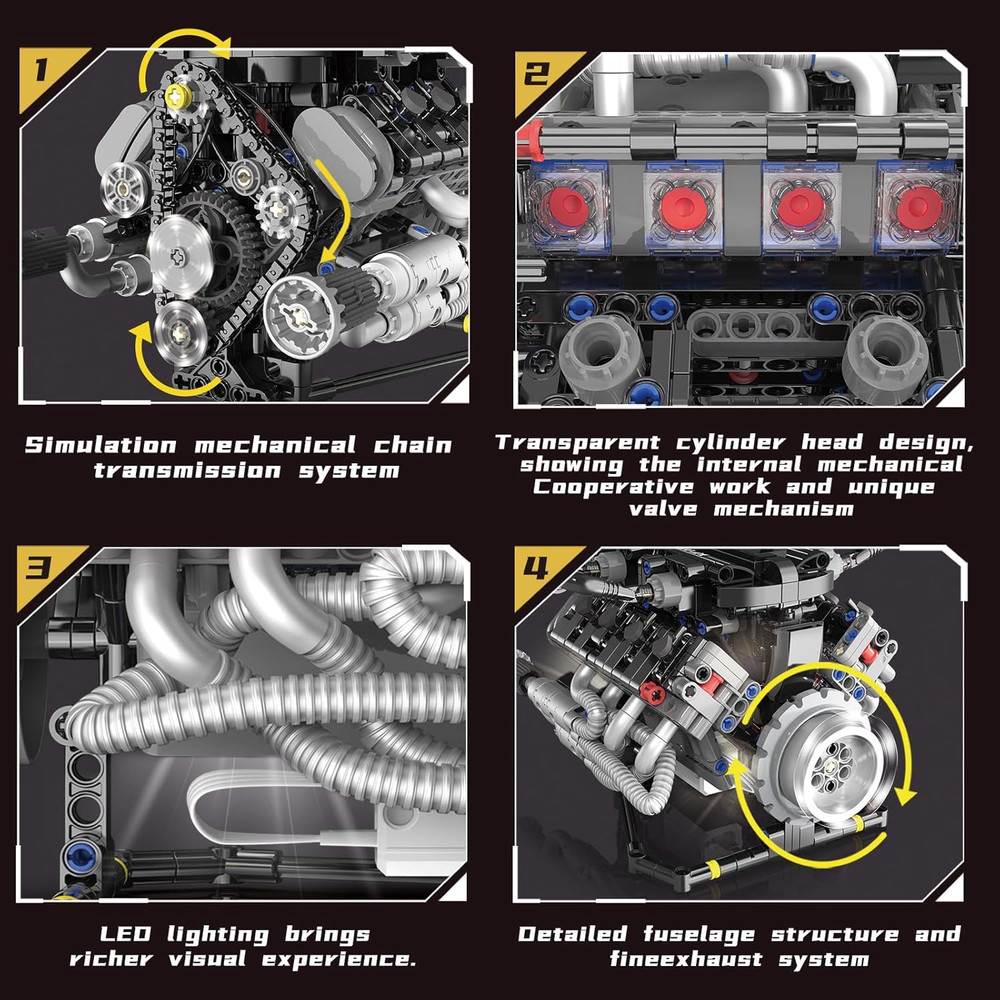 1

Simulation mechanical chain transmission system

2

Transparent cylinder head design, showing the internal mechanical Cooperative work and unique valve mechanism

3

LED lighting brings richer visual experience.

4

Detailed fuselage structure and fineexhaust system