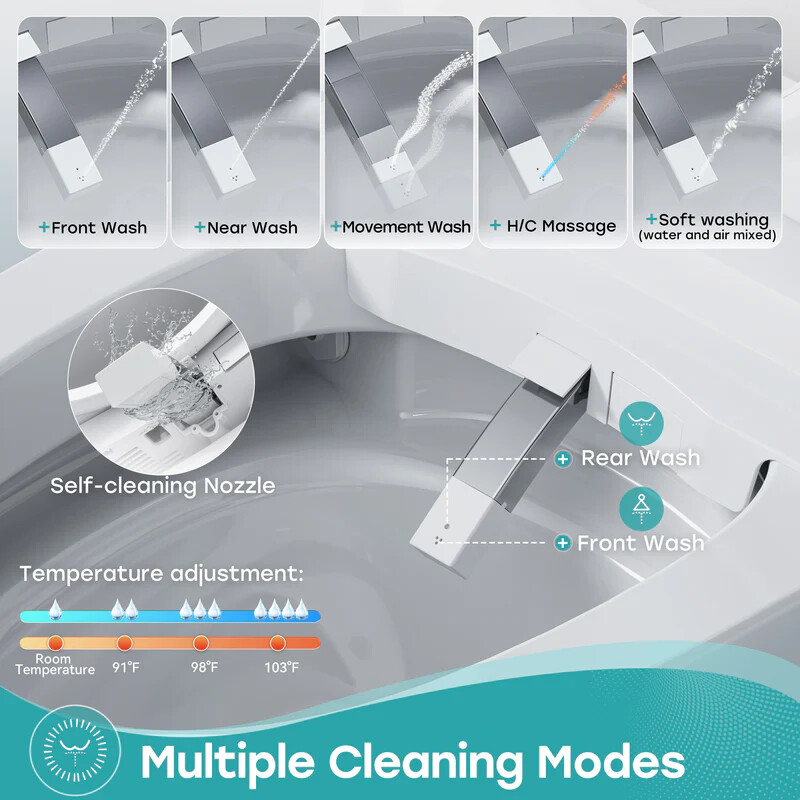 +Front Wash

+Near Wash

+Movement Wash

+ H/C Massage

+Soft washing
(water and air mixed)

Self-cleaning Nozzle

+ Rear Wash

+ Front Wash

Temperature adjustment:

Room Temperature

91°F

98°F

103°F

Multiple Cleaning Modes