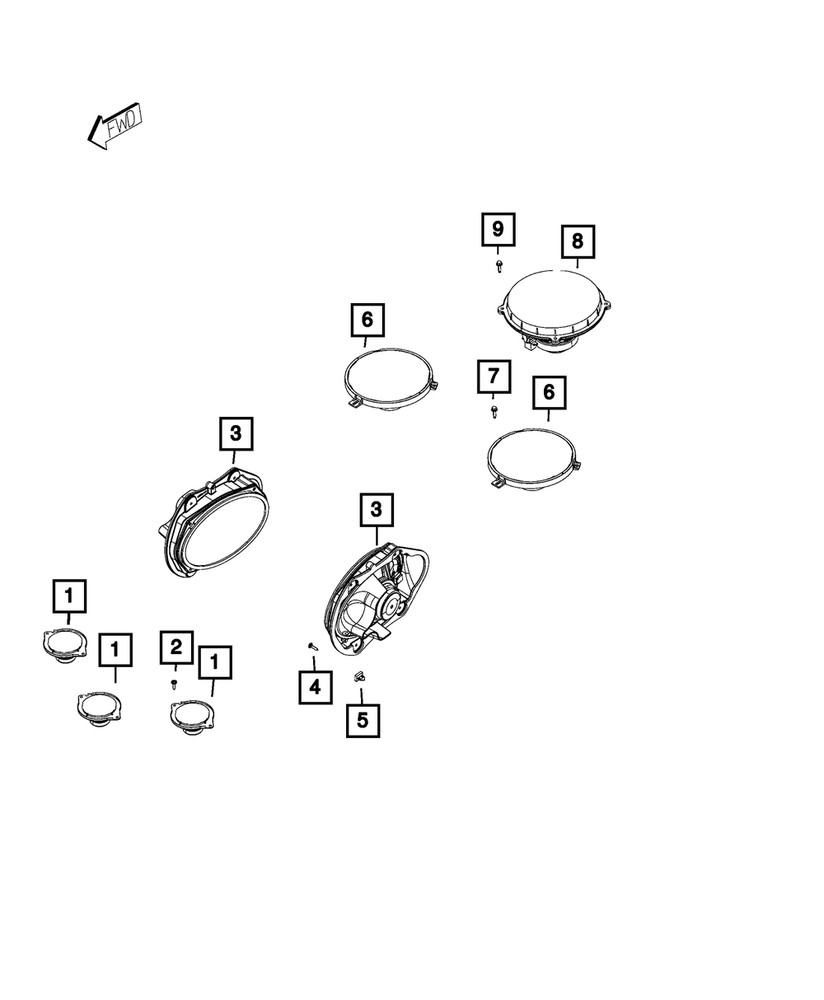 FWD

9
8
6
7
6
3
3
1
1
2
1
4
5