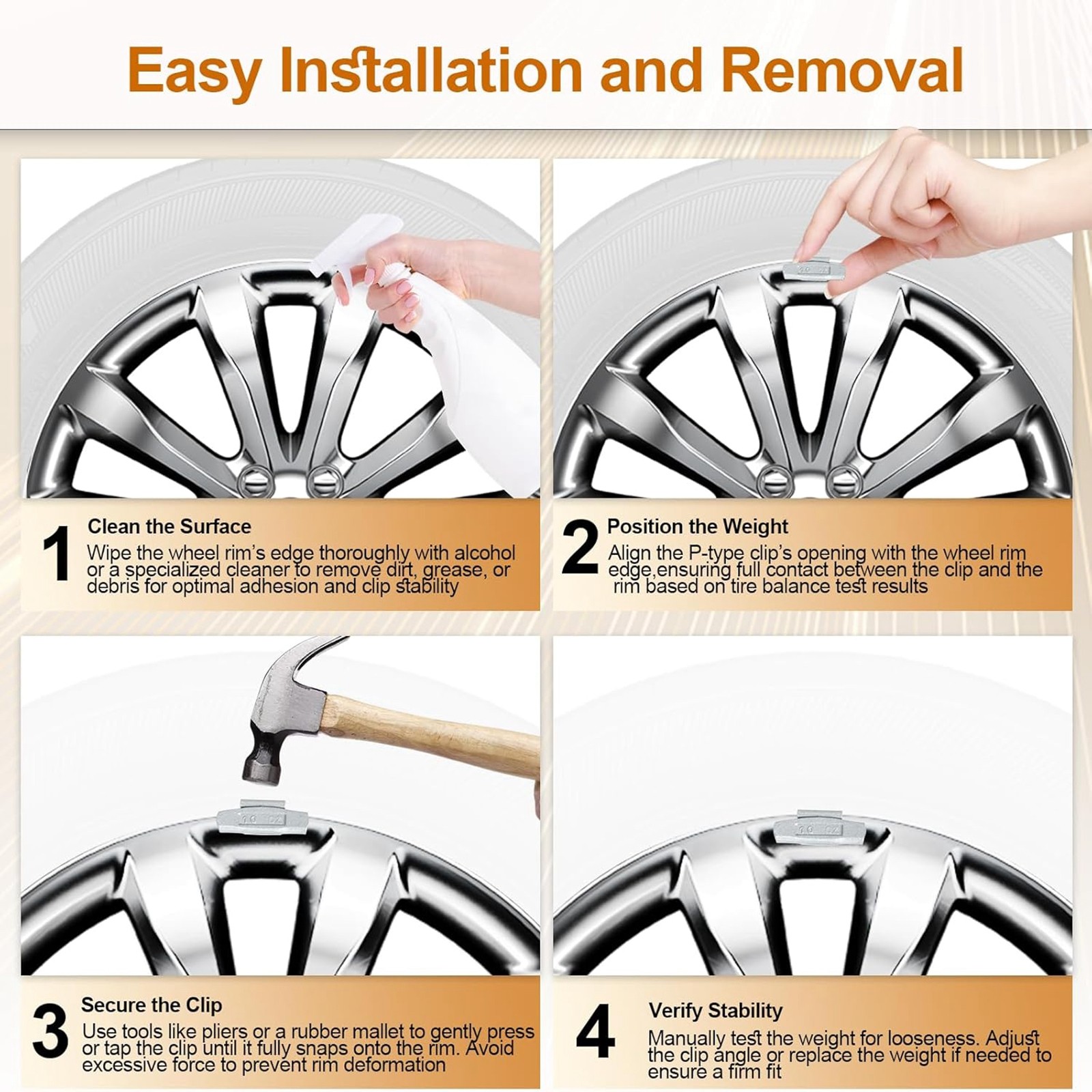 Easy Installation and Removal

1
Clean the Surface
Wipe the wheel rim's edge thoroughly with alcohol or a specialized cleaner to remove dirt, grease, or debris for optimal adhesion and clip stability

2
Position the Weight
Align the P-type clip's opening with the wheel rim edge,ensuring full contact between the clip and the rim based on tire balance test results

3
Secure the Clip
Use tools like pliers or a rubber mallet to gently press or tap the clip until it fully snaps onto the rim. Avoid excessive force to prevent rim deformation

4
Verify Stability
Manually test the weight for looseness. Adjust the clip angle or replace the weight if needed to ensure a firm fit