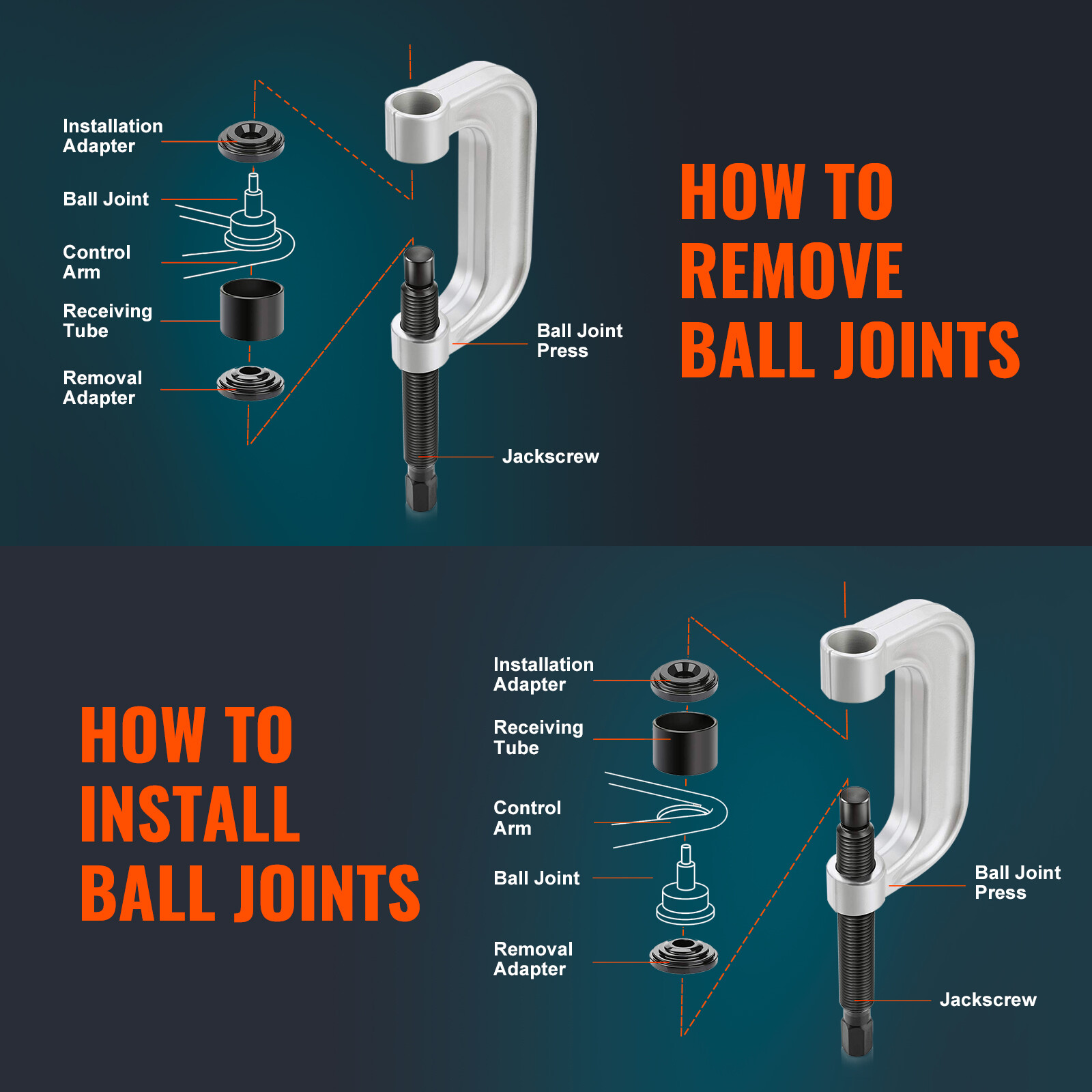 Installation Adapter

Ball Joint

Control Arm

Receiving Tube

Removal Adapter

Ball Joint Press

Jackscrew

HOW TO REMOVE BALL JOINTS

HOW TO INSTALL BALL JOINTS

Installation Adapter

Receiving Tube

Control Arm

Ball Joint

Removal Adapter

Ball Joint Press

Jackscrew